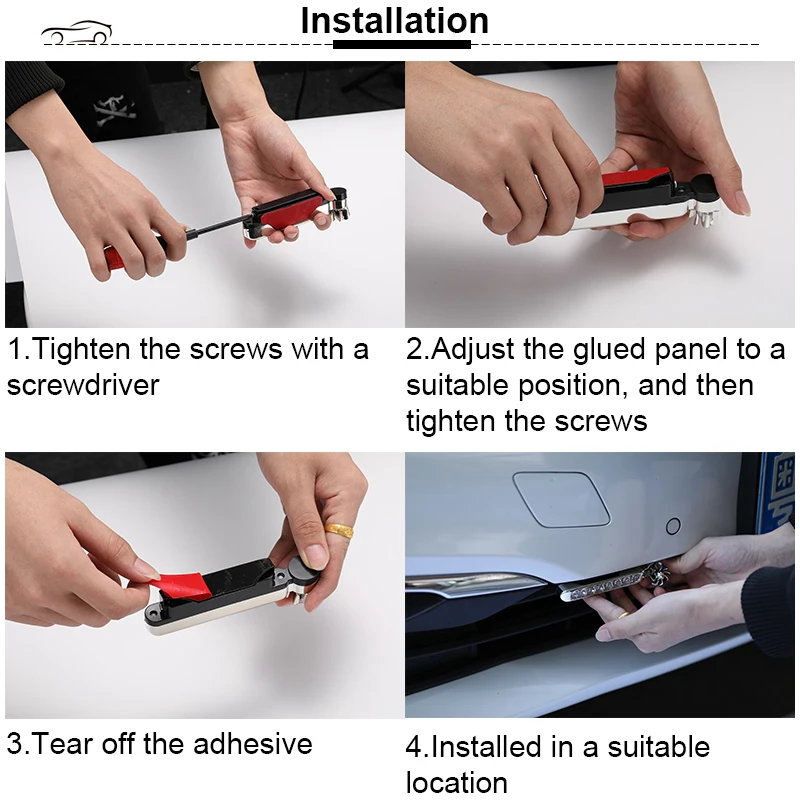 Installation

1.Tighten the screws with a screwdriver

2.Adjust the glued panel to a suitable position, and then tighten the screws

3.Tear off the adhesive

4.Installed in a suitable location