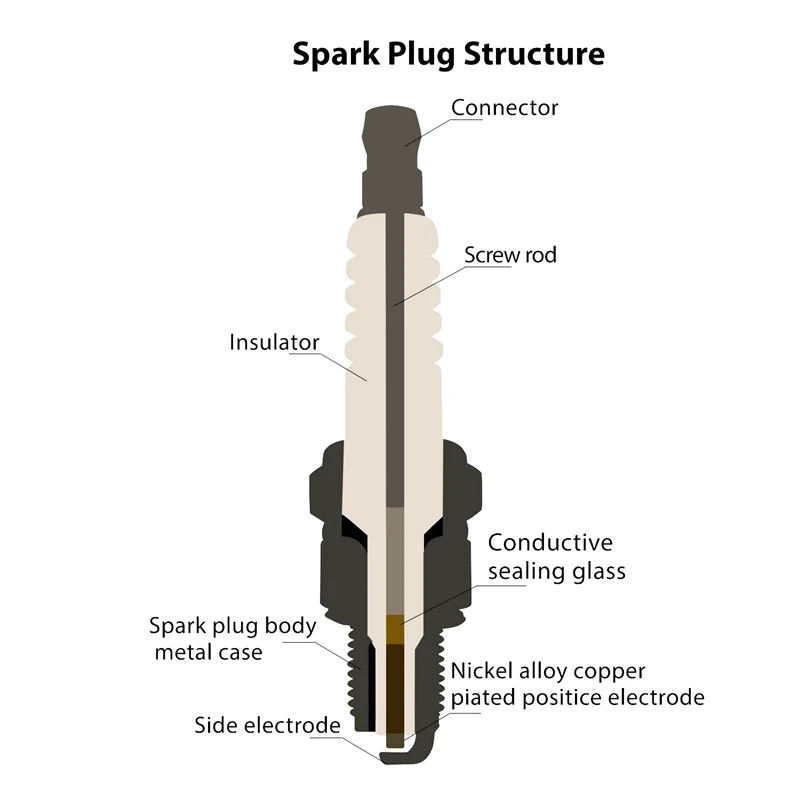 Spark Plug Structure

Connector

Screw rod

Insulator

Conductive sealing glass

Spark plug body metal case

Nickel alloy copper piated positice electrode

Side electrode