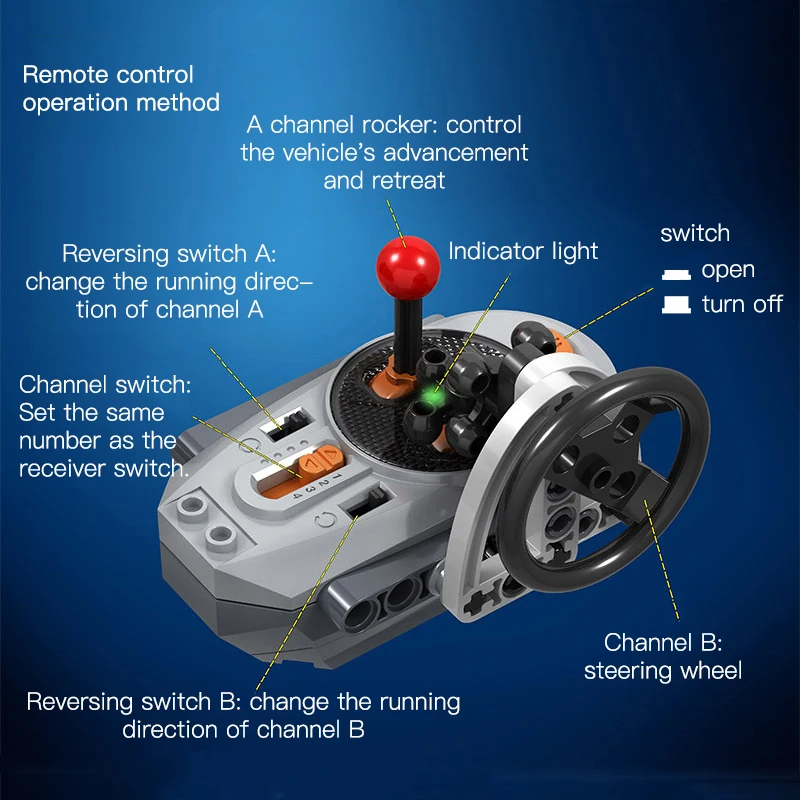 Remote control operation method

A channel rocker: control the vehicle's advancement and retreat

Reversing switch A: change the running direction of channel A

Indicator light

switch
open
turn off

Channel switch: Set the same number as the receiver switch.

1 2 3 4

Channel B: steering wheel

Reversing switch B: change the running direction of channel B