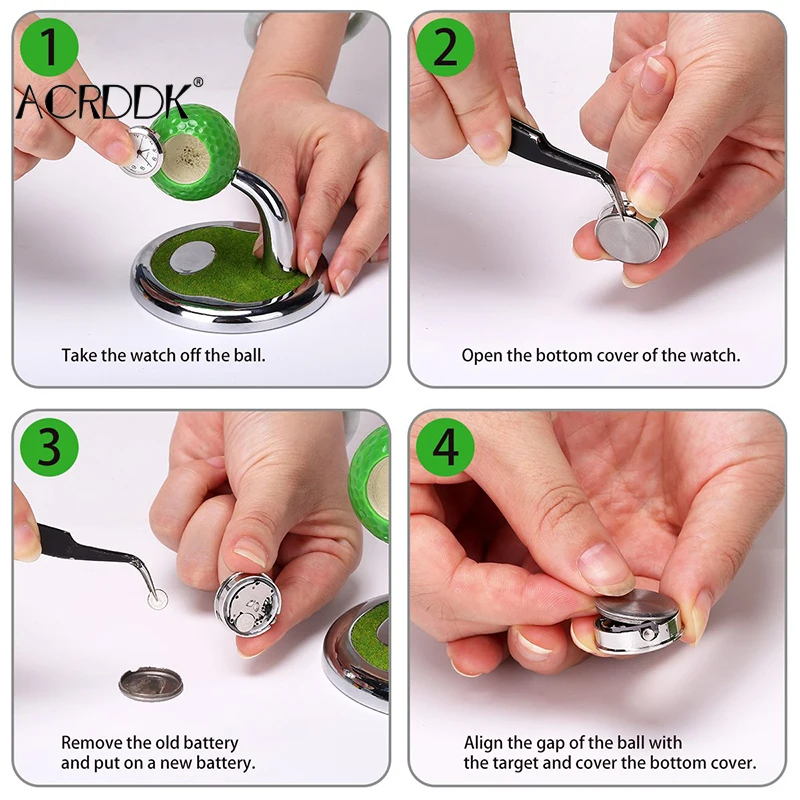 1

ACRDDK®

Take the watch off the ball.

2

Open the bottom cover of the watch.

3

Remove the old battery and put on a new battery.

4

Align the gap of the ball with the target and cover the bottom cover.