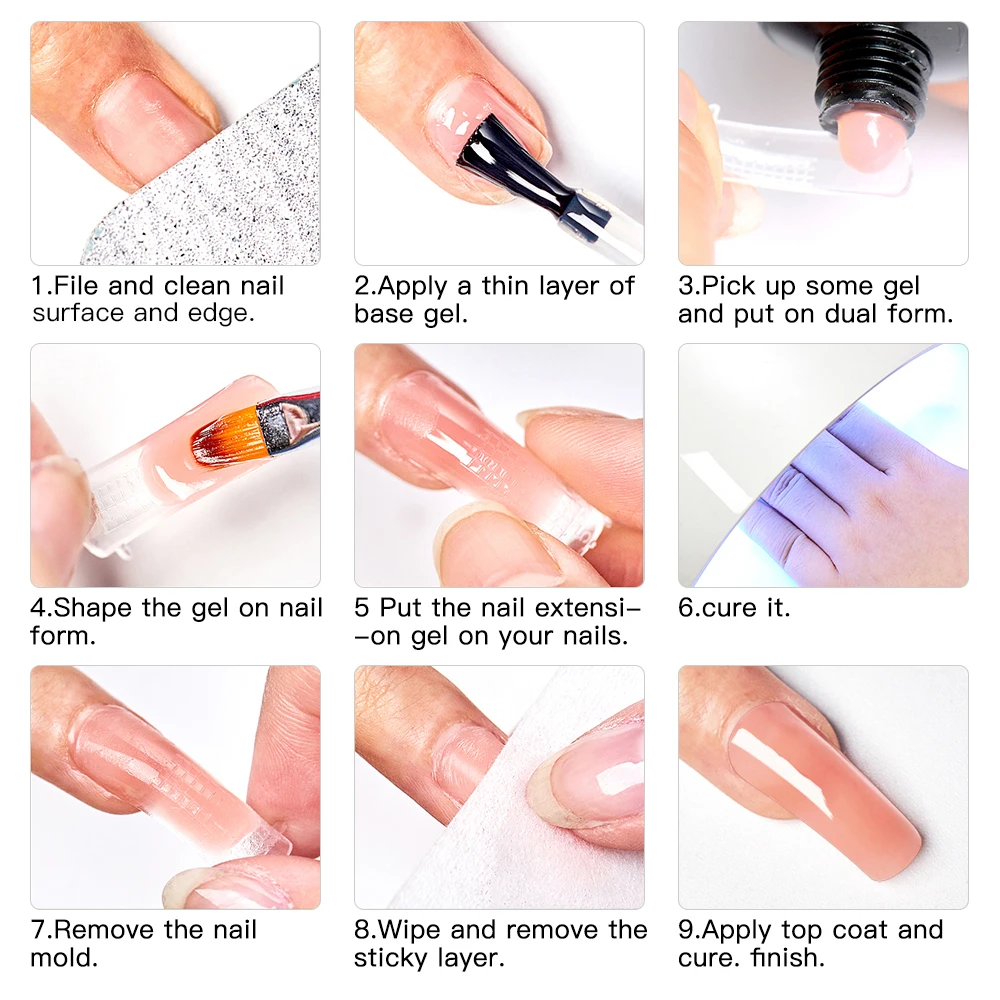 1.File and clean nail surface and edge.

2.Apply a thin layer of base gel.

3.Pick up some gel and put on dual form.

4.Shape the gel on nail form.

5 Put the nail extensi–
–on gel on your nails.

6.cure it.

7.Remove the nail mold.

8.Wipe and remove the sticky layer.

9.Apply top coat and cure. finish.