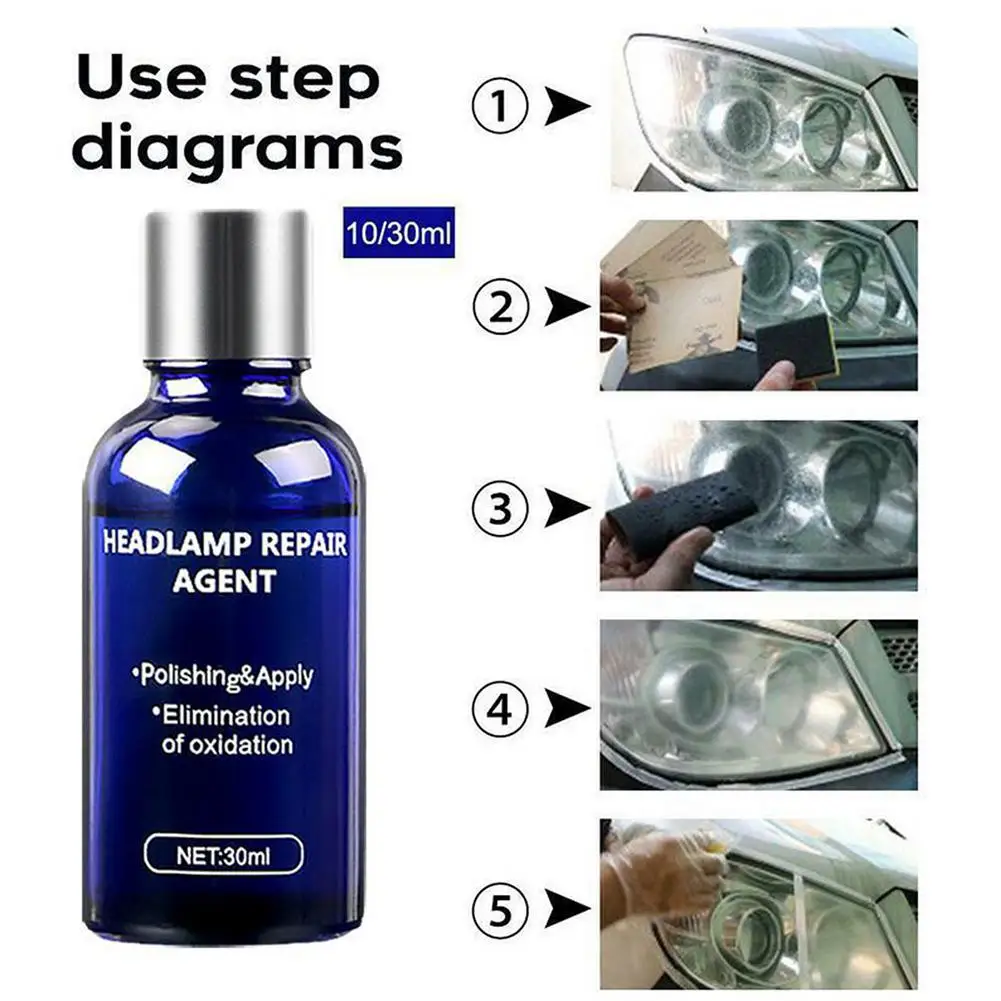 Use step diagrams

10/30ml

HEADLAMP REPAIR AGENT

•Polishing&Apply
•Elimination of oxidation

NET:30ml

①
②
③
④
⑤