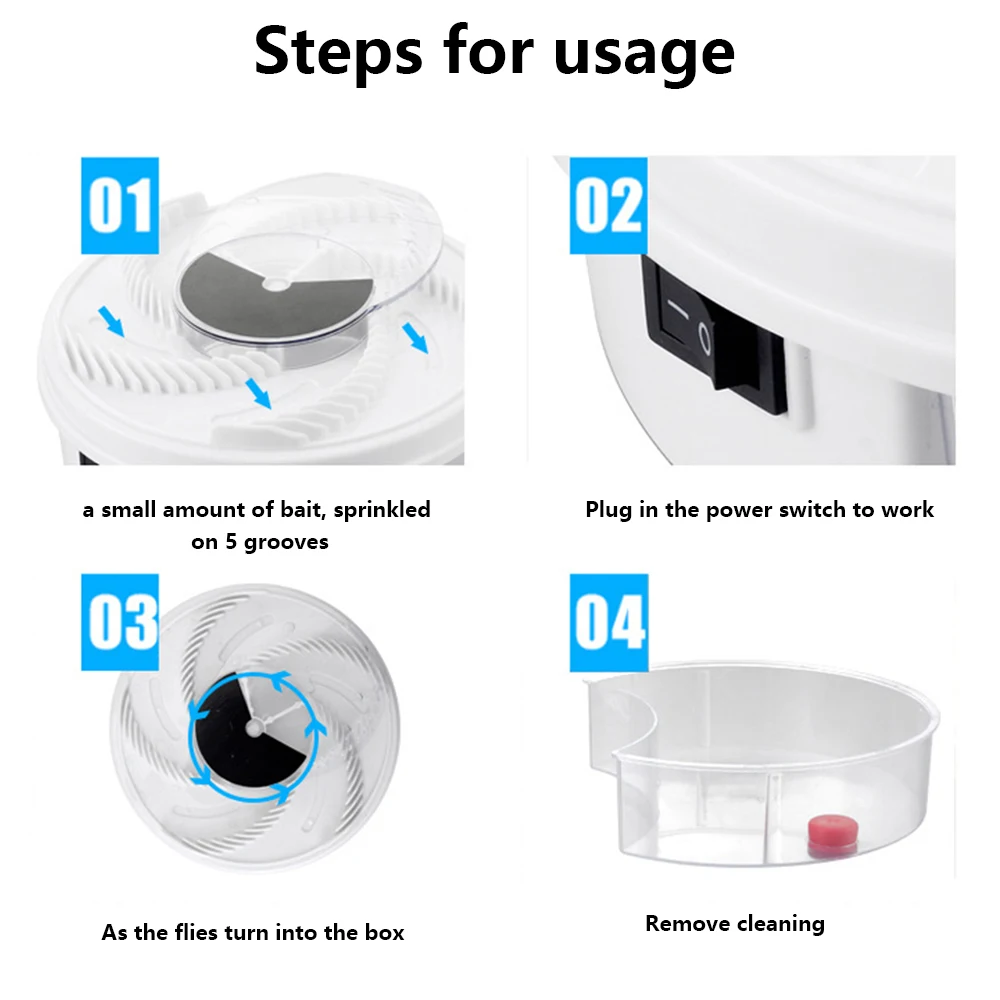 Steps for usage

01

a small amount of bait, sprinkled on 5 grooves

02

Plug in the power switch to work

03

As the flies turn into the box

04

Remove cleaning