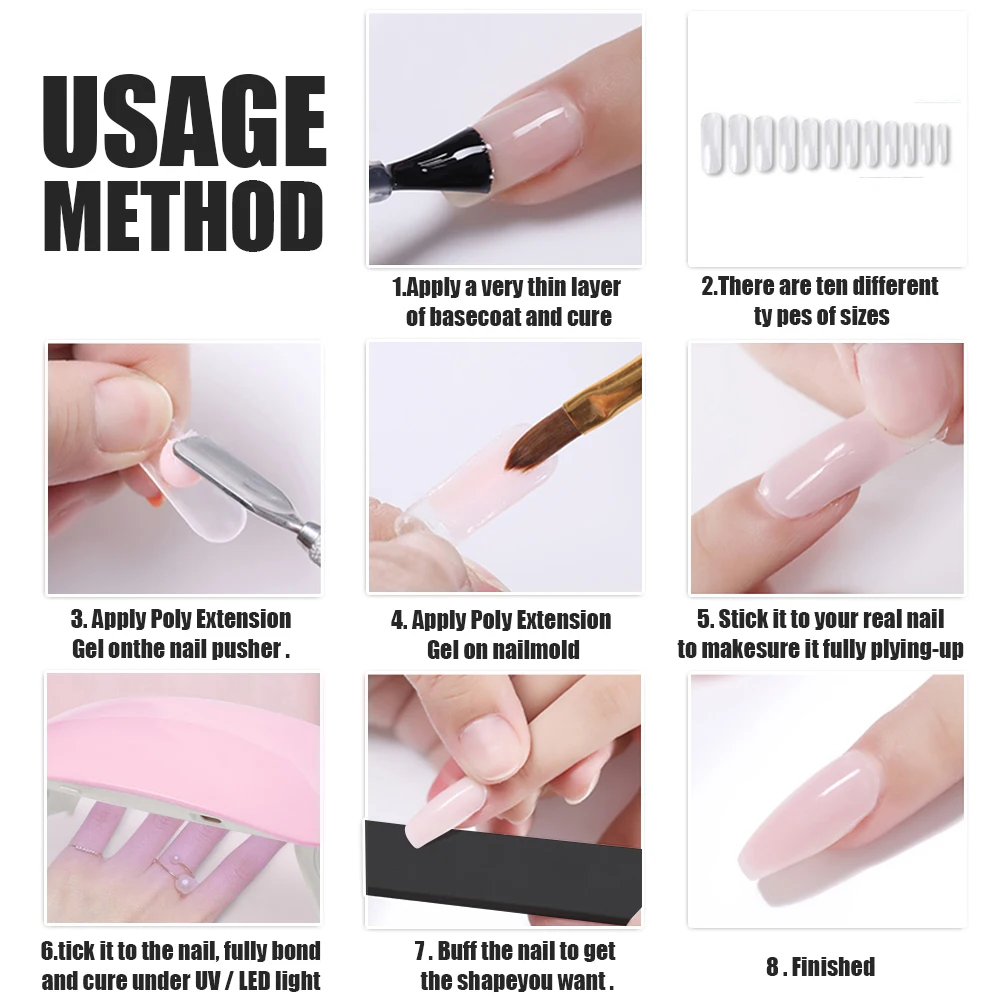 USAGE METHOD

1.Apply a very thin layer of basecoat and cure

2.There are ten different ty pes of sizes

3. Apply Poly Extension Gel onthe nail pusher .

4. Apply Poly Extension Gel on nailmold

5. Stick it to your real nail to makesure it fully plying-up

6.tick it to the nail, fully bond and cure under UV / LED light

7 . Buff the nail to get the shapeyou want .

8 . Finished