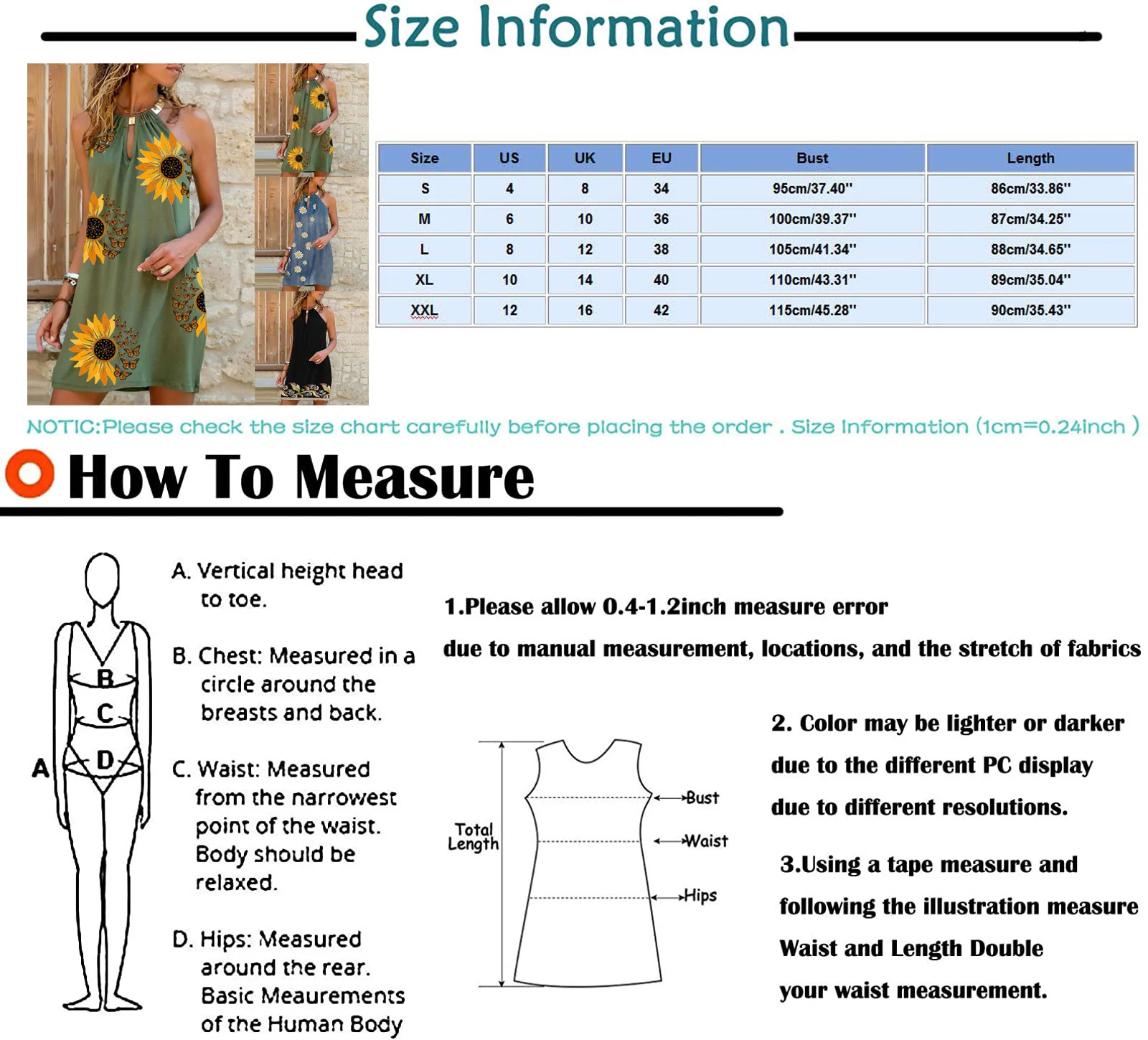 Size Information

| Size | US | UK | EU | Bust | Length |
|---|---|---|---|---|---|
| S | 4 | 8 | 34 | 95cm/37.40'' | 86cm/33.86'' |
| M | 6 | 10 | 36 | 100cm/39.37'' | 87cm/34.25'' |
| L | 8 | 12 | 38 | 105cm/41.34'' | 88cm/34.65'' |
| XL | 10 | 14 | 40 | 110cm/43.31'' | 89cm/35.04'' |
| XXL | 12 | 16 | 42 | 115cm/45.28'' | 90cm/35.43'' |

NOTIC:Please check the size chart carefully before placing the order . Size Information (1cm=0.24inch )

How To Measure

A B C D

A. Vertical height head to toe.

B. Chest: Measured in a circle around the breasts and back.

C. Waist: Measured from the narrowest point of the waist. Body should be relaxed.

D. Hips: Measured around the rear. Basic Meaurements of the Human Body

1.Please allow 0.4-1.2inch measure error

due to manual measurement, locations, and the stretch of fabrics

Total Length

Bust

Waist

Hips

2. Color may be lighter or darker

due to the different PC display

due to different resolutions.

3.Using a tape measure and

following the illustration measure

Waist and Length Double

your waist measurement.