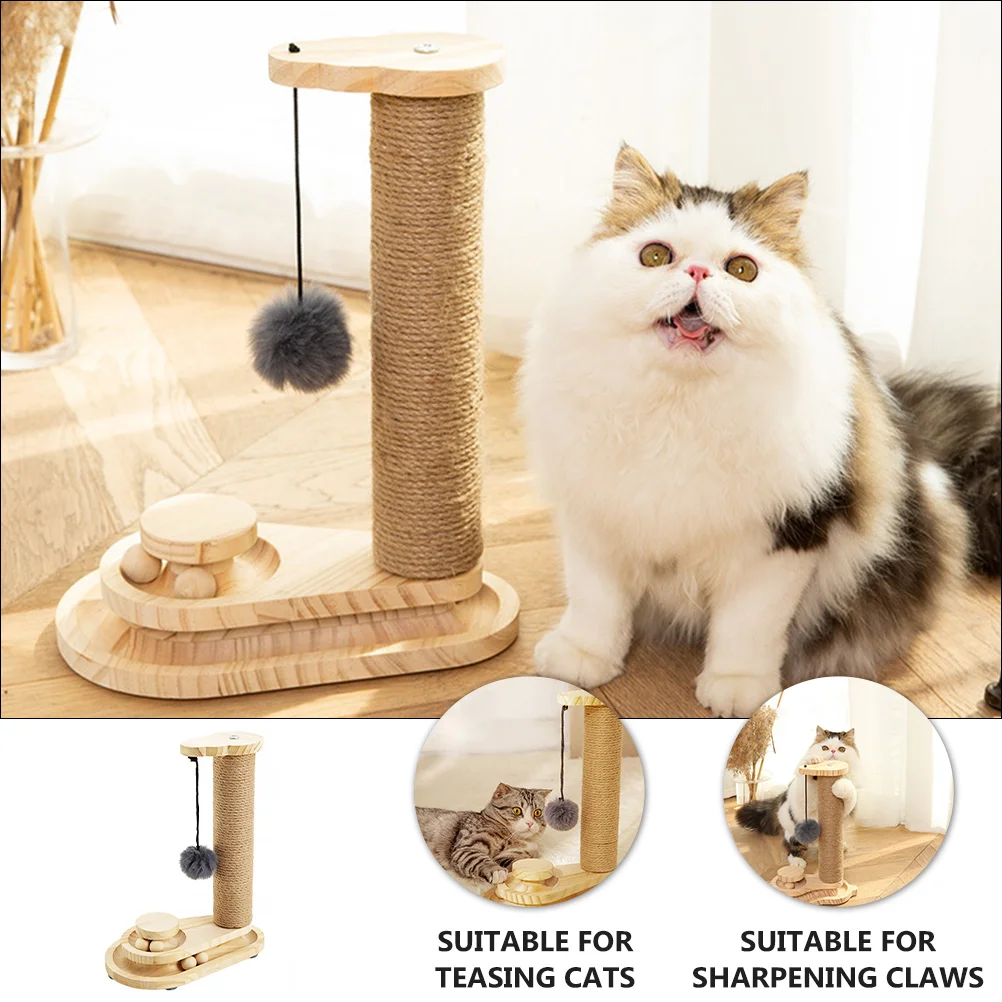 SUITABLE FOR TEASING CATS

SUITABLE FOR SHARPENING CLAWS