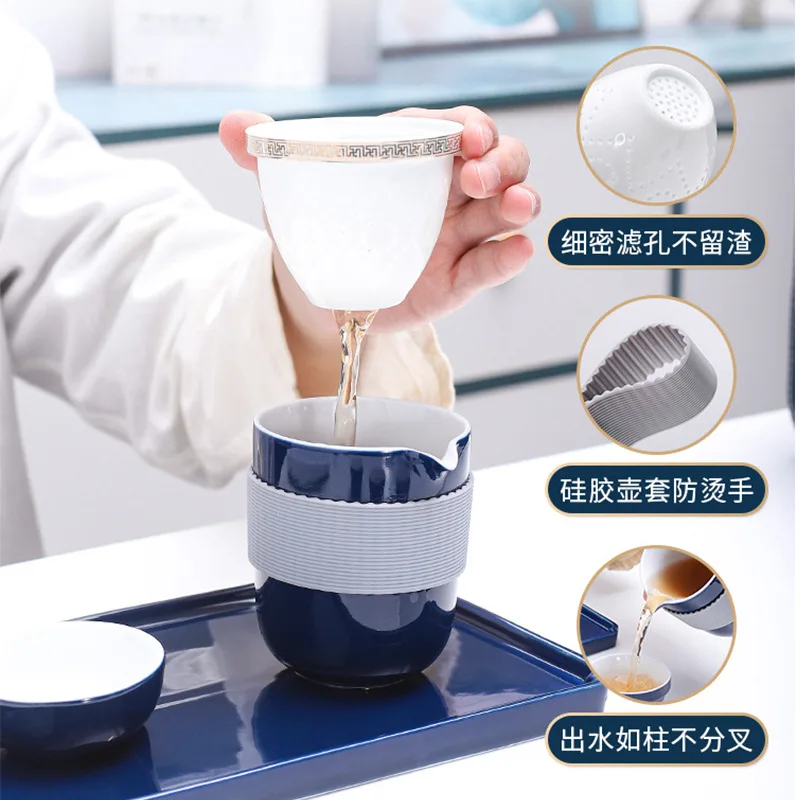 细密滤孔不留渣

硅胶壶套防烫手

出水如柱不分叉