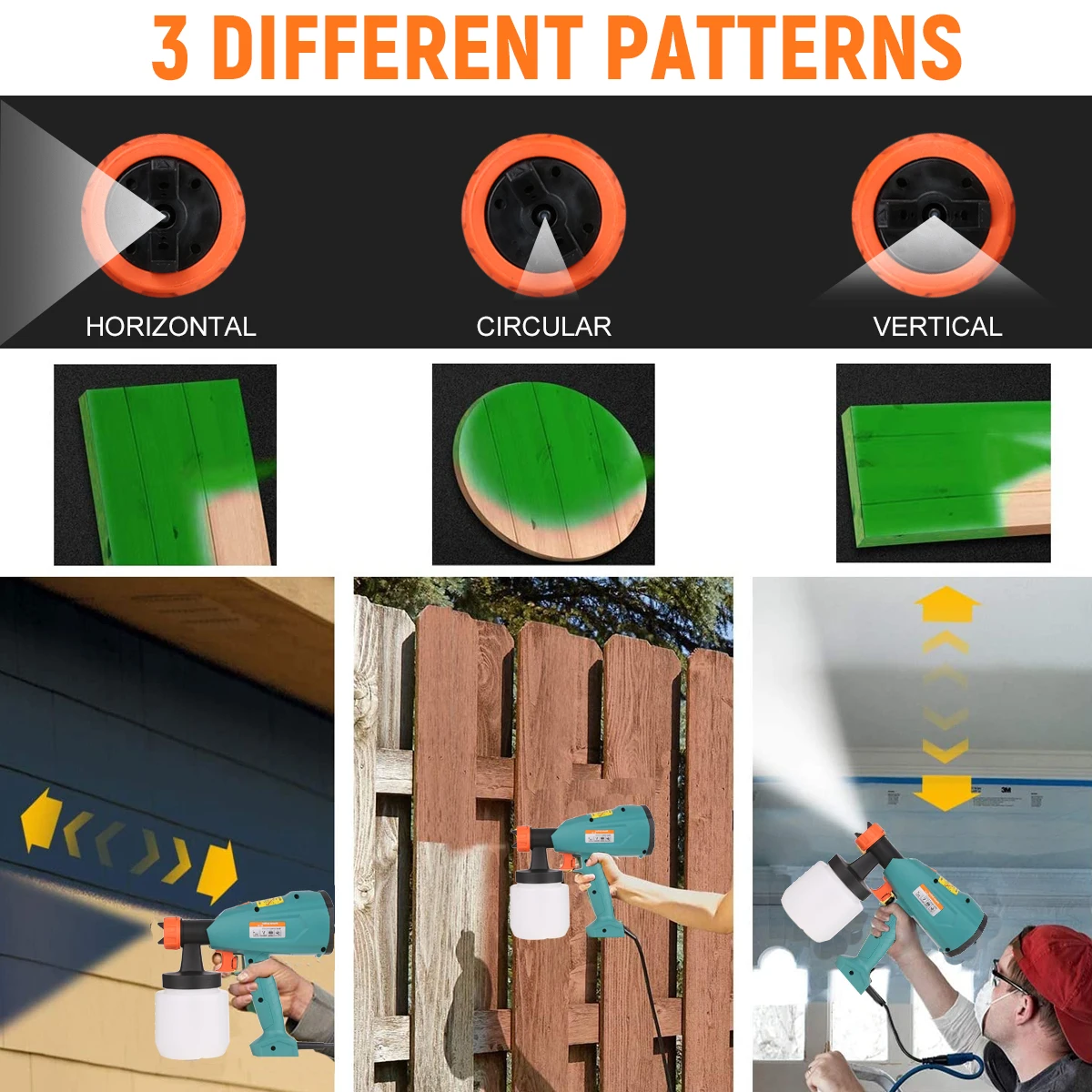 3 DIFFERENT PATTERNS

HORIZONTAL

CIRCULAR

VERTICAL

3M