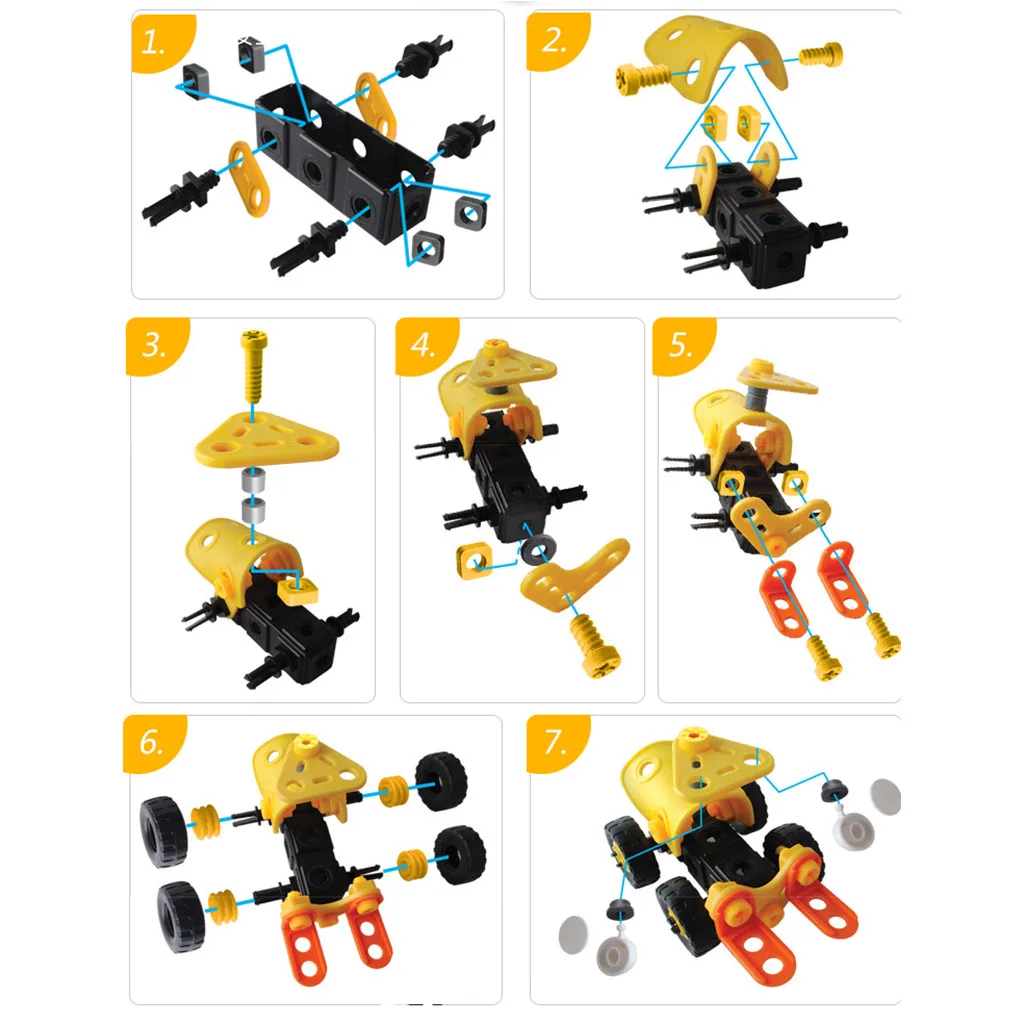 1.

2.

3.

4.

5.

6.

7.