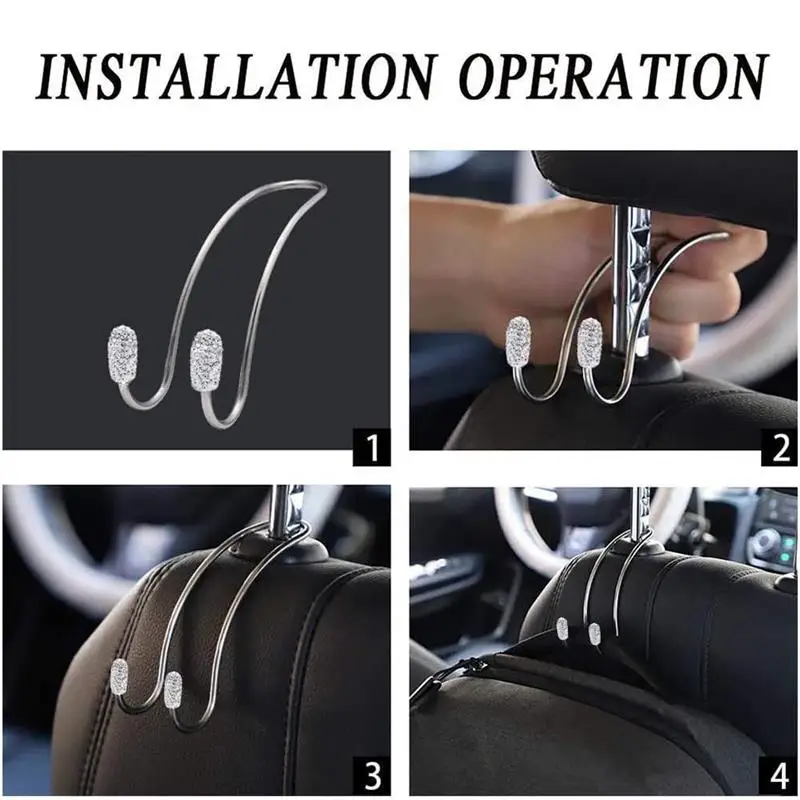 INSTALLATION OPERATION

1

2

3

4