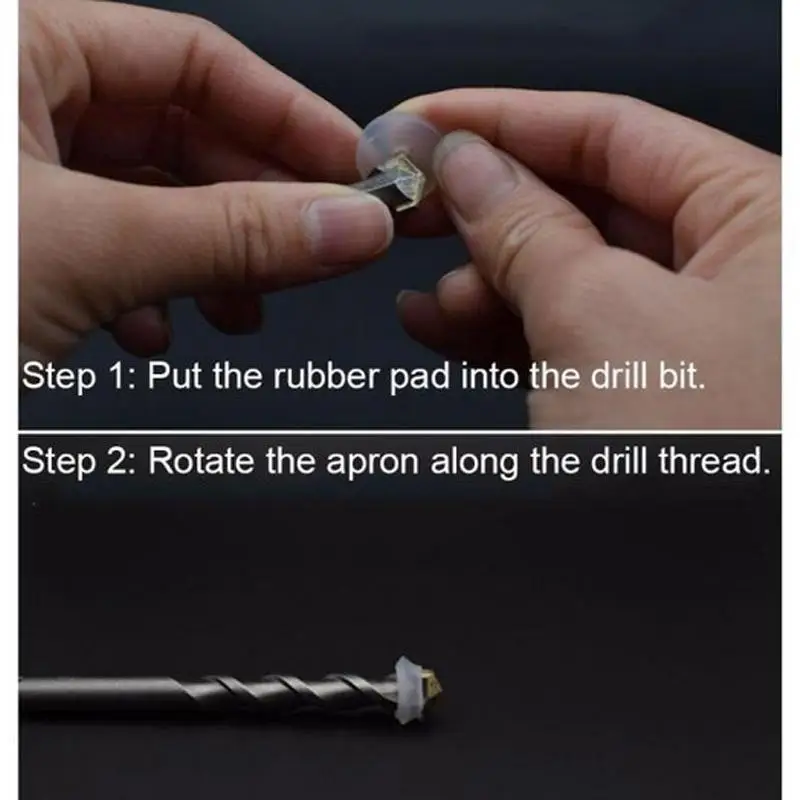 Step 1: Put the rubber pad into the drill bit.

Step 2: Rotate the apron along the drill thread.