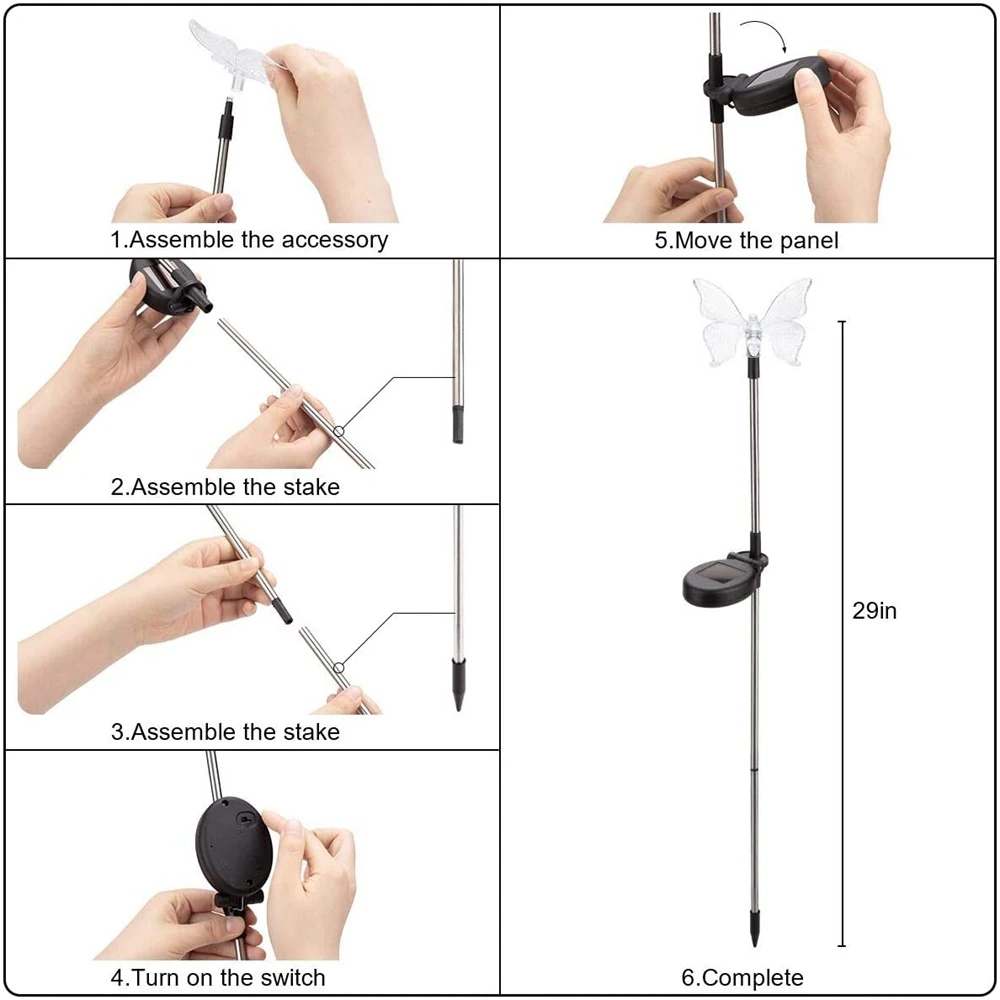 1.Assemble the accessory

2.Assemble the stake

3.Assemble the stake

4.Turn on the switch

5.Move the panel

29in

6.Complete