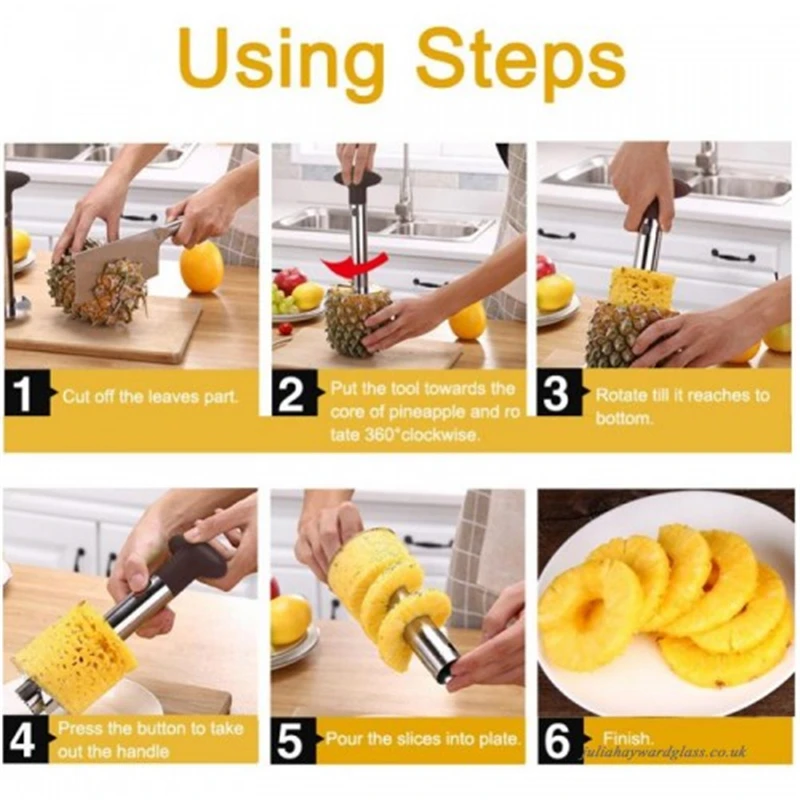 Using Steps

1 Cut off the leaves part.

2 Put the tool towards the core of pineapple and ro tate 360°clockwise.

3 Rotate till it reaches to bottom.

4 Press the button to take out the handle

5 Pour the slices into plate.

6 Finish.

juliahaywardglass.co.uk