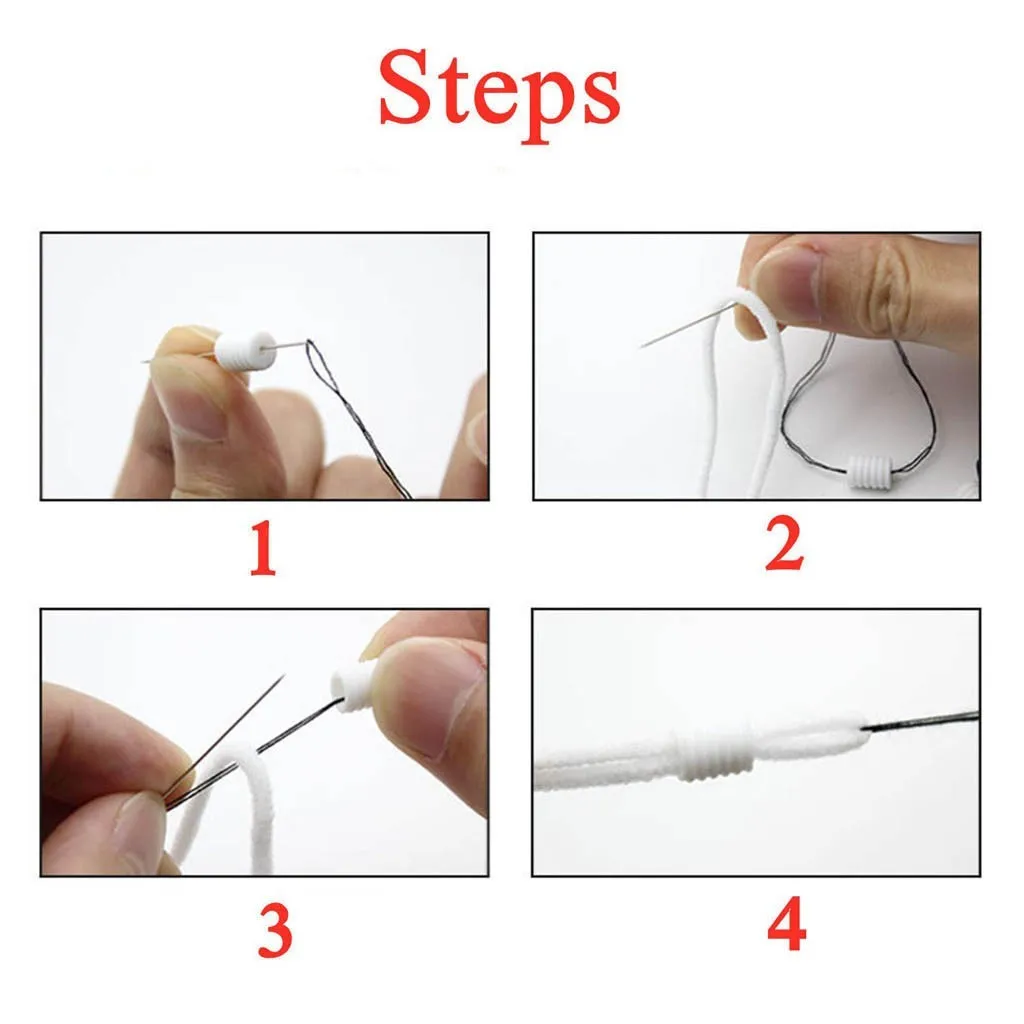 Steps

1

2

3

4