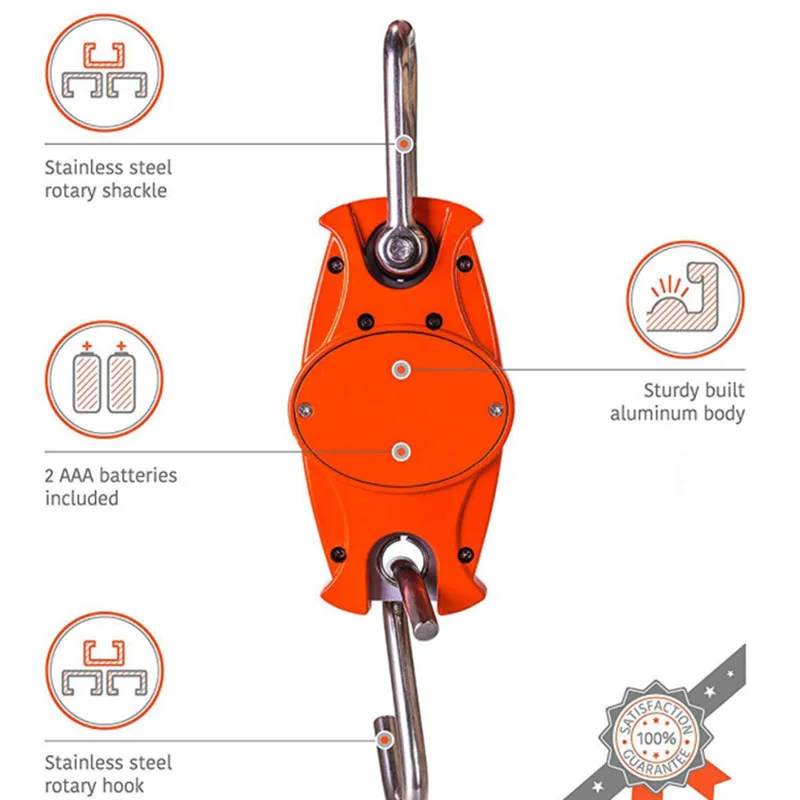 Stainless steel rotary shackle

Sturdy built aluminum body

2 AAA batteries included

Stainless steel rotary hook

SATISFACTION 100% GUARANTEE