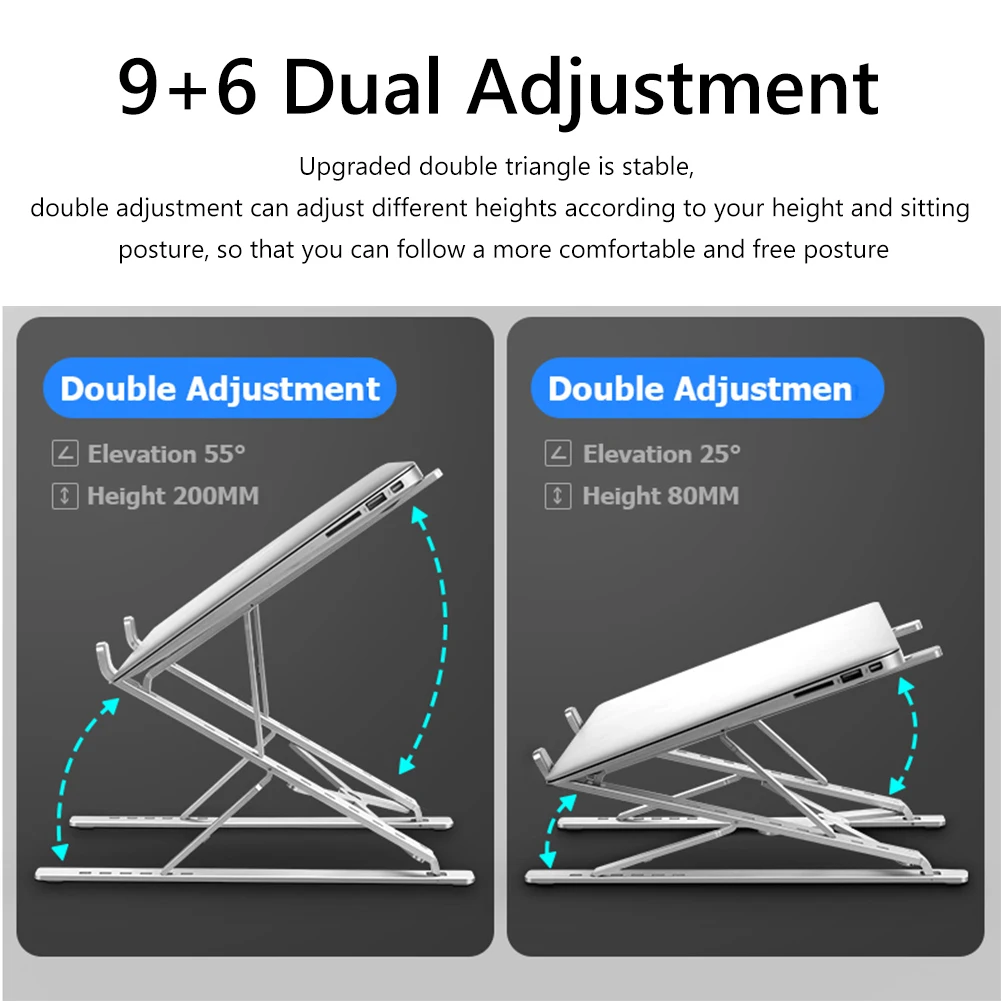 9+6 Dual Adjustment

Upgraded double triangle is stable, double adjustment can adjust different heights according to your height and sitting posture, so that you can follow a more comfortable and free posture

Double Adjustment

Elevation 55°

Height 200MM

Double Adjustmen

Elevation 25°

Height 80MM