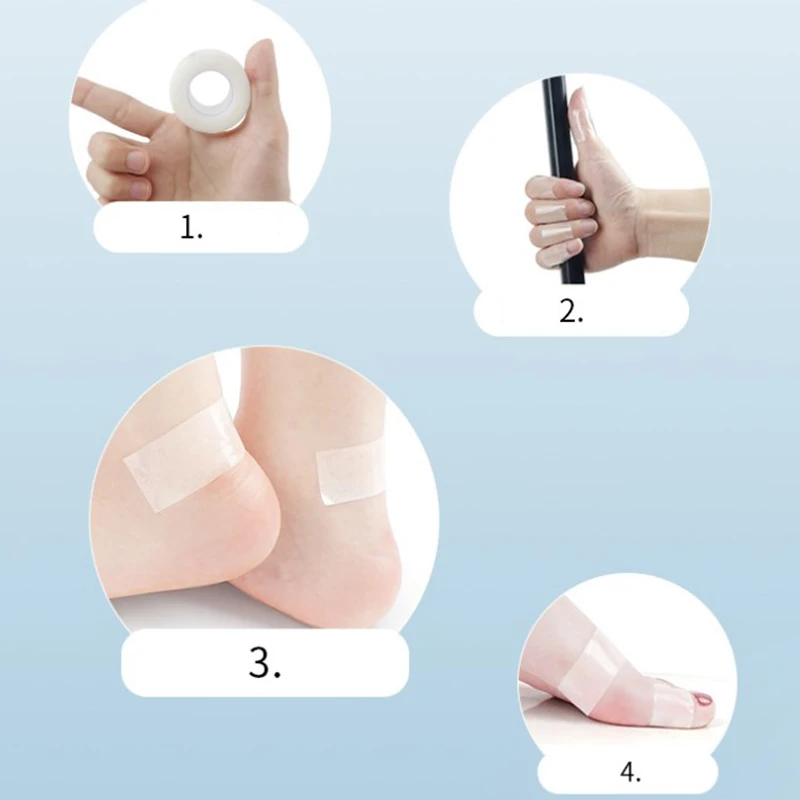 1.

2.

3.

4.