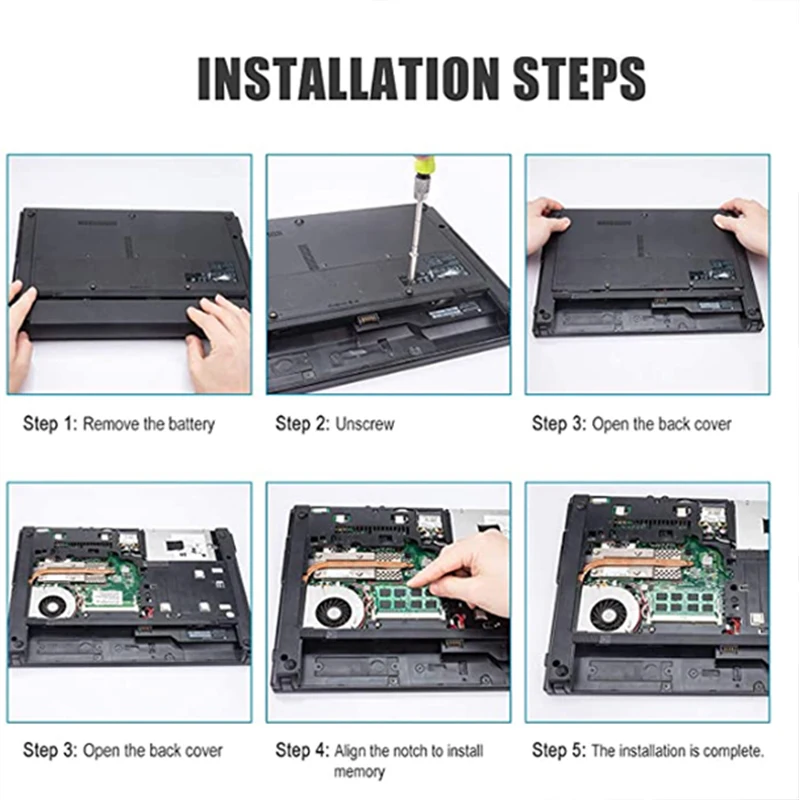 INSTALLATION STEPS

Step 1: Remove the battery

Step 2: Unscrew

Step 3: Open the back cover

Step 3: Open the back cover

Step 4: Align the notch to install memory

Step 5: The installation is complete.