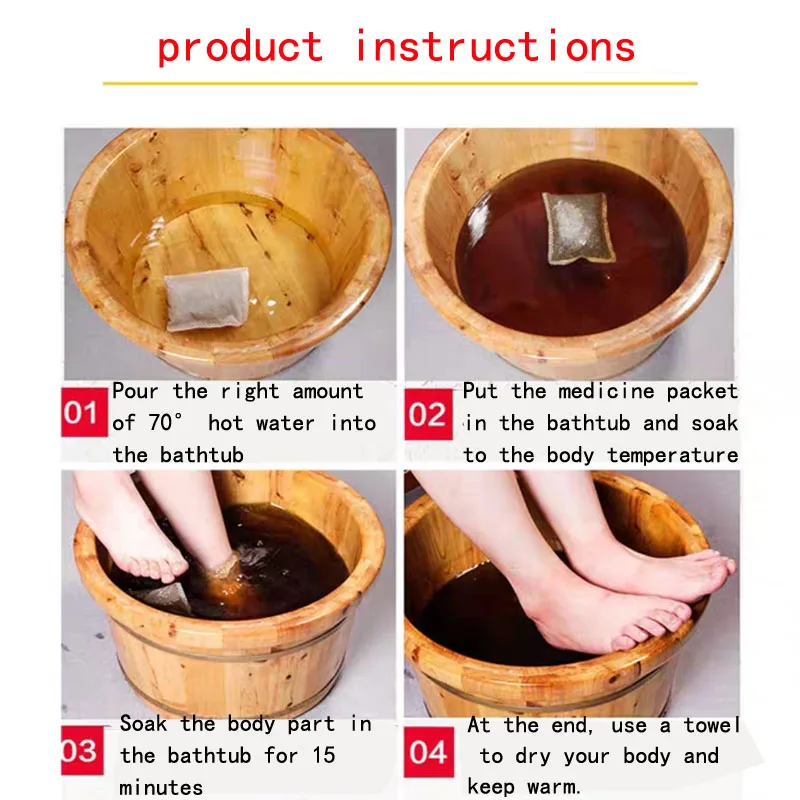 product instructions

01 Pour the right amount of 70° hot water into the bathtub

02 Put the medicine packet in the bathtub and soak to the body temperature

03 Soak the body part in the bathtub for 15 minutes

04 At the end, use a towel to dry your body and keep warm.