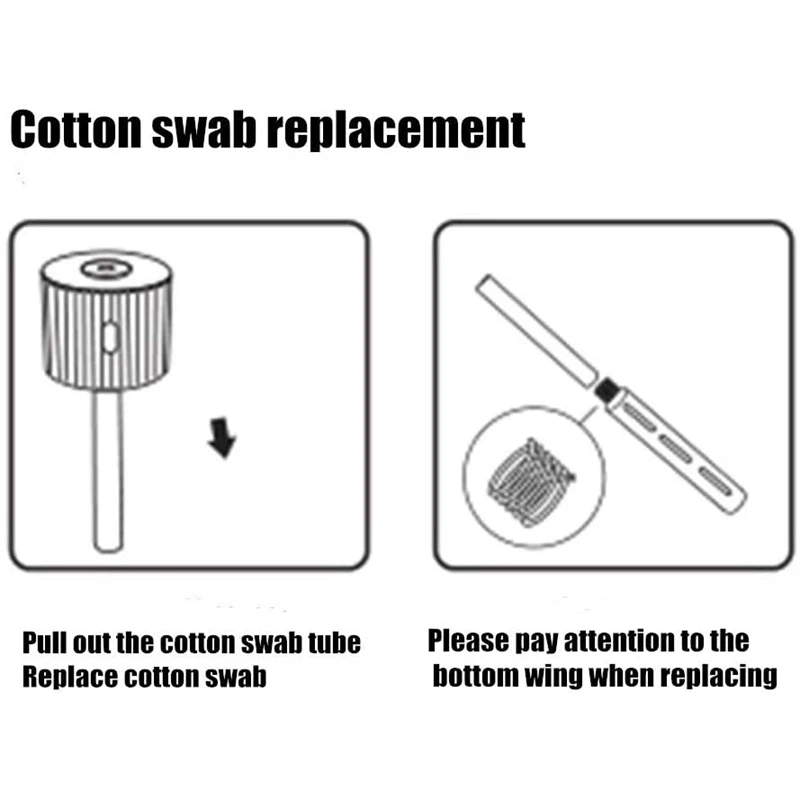 Cotton swab replacement

Pull out the cotton swab tube
Replace cotton swab

Please pay attention to the bottom wing when replacing