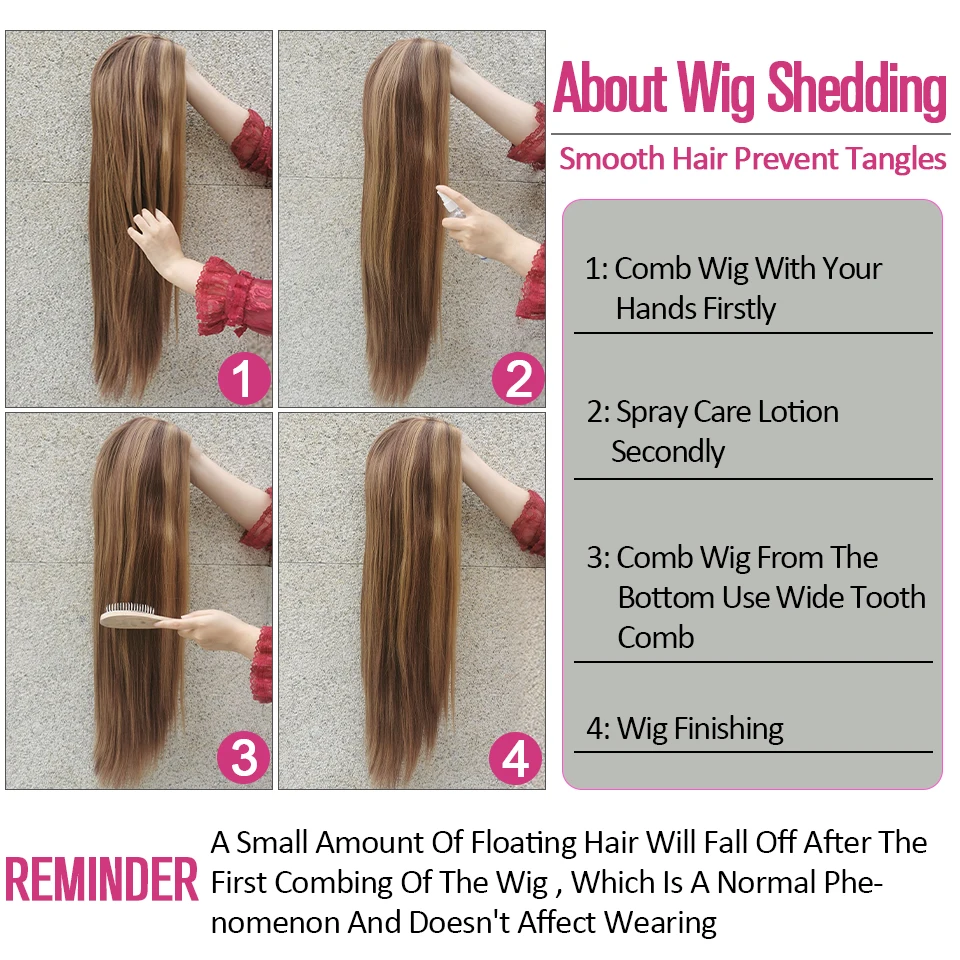 1

2

3

4

About Wig Shedding

Smooth Hair Prevent Tangles

1: Comb Wig With Your Hands Firstly

2: Spray Care Lotion Secondly

3: Comb Wig From The Bottom Use Wide Tooth Comb

4: Wig Finishing

REMINDER

A Small Amount Of Floating Hair Will Fall Off After The First Combing Of The Wig , Which Is A Normal Phenomenon And Doesn't Affect Wearing