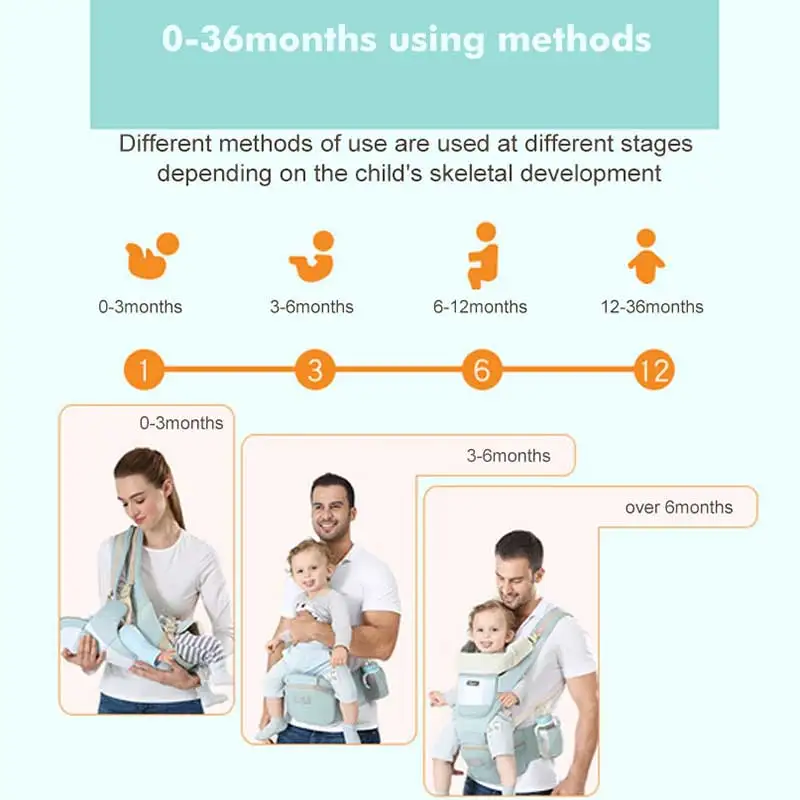 0-36months using methods

Different methods of use are used at different stages depending on the child's skeletal development

0-3months

3-6months

6-12months

12-36months

1

3

6

12

0-3months

3-6months

over 6months