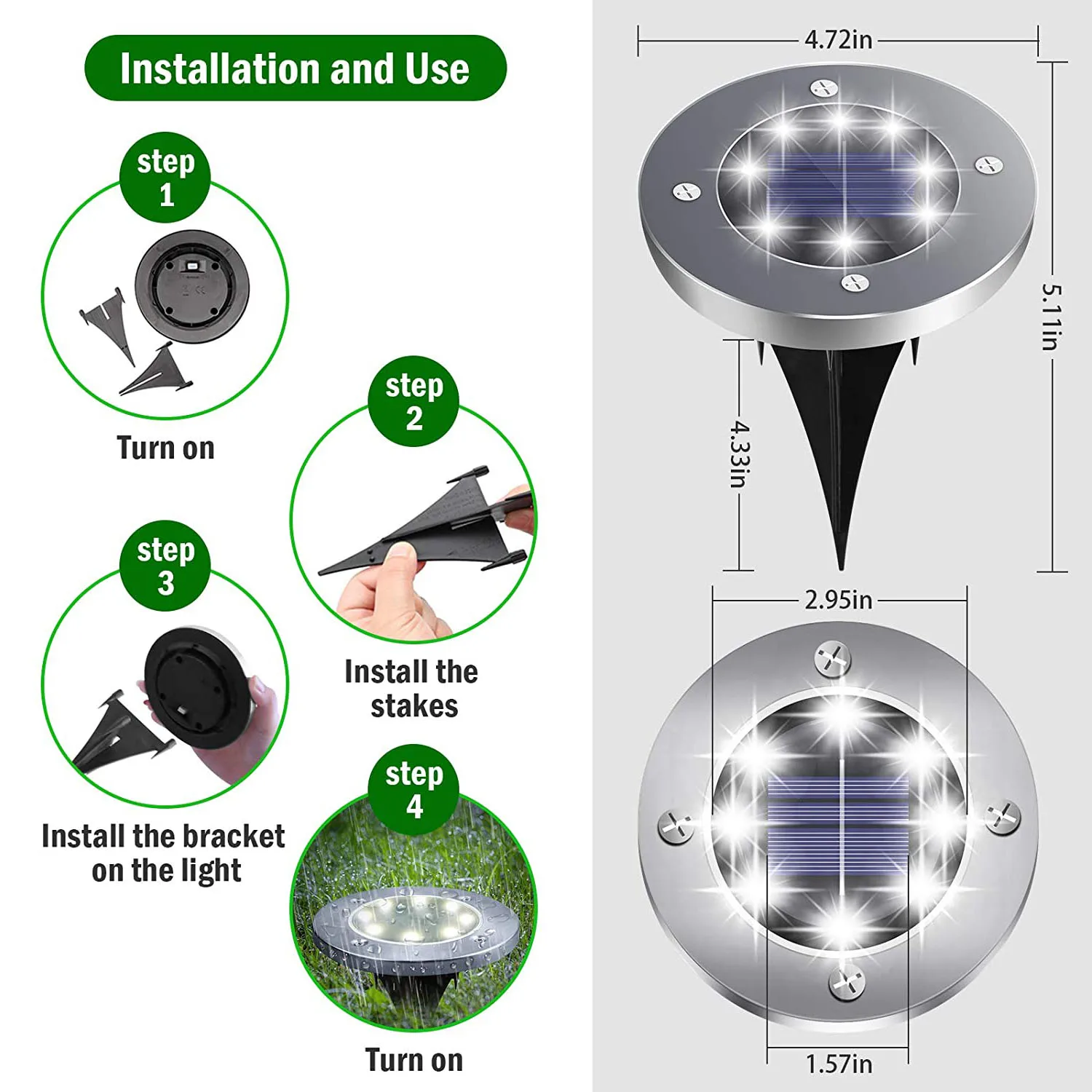 Installation and Use

step 1

Turn on

step 2

Install the stakes

step 3

Install the bracket on the light

step 4

Turn on

4.72in

5.11in

4.33in

2.95in

1.57in