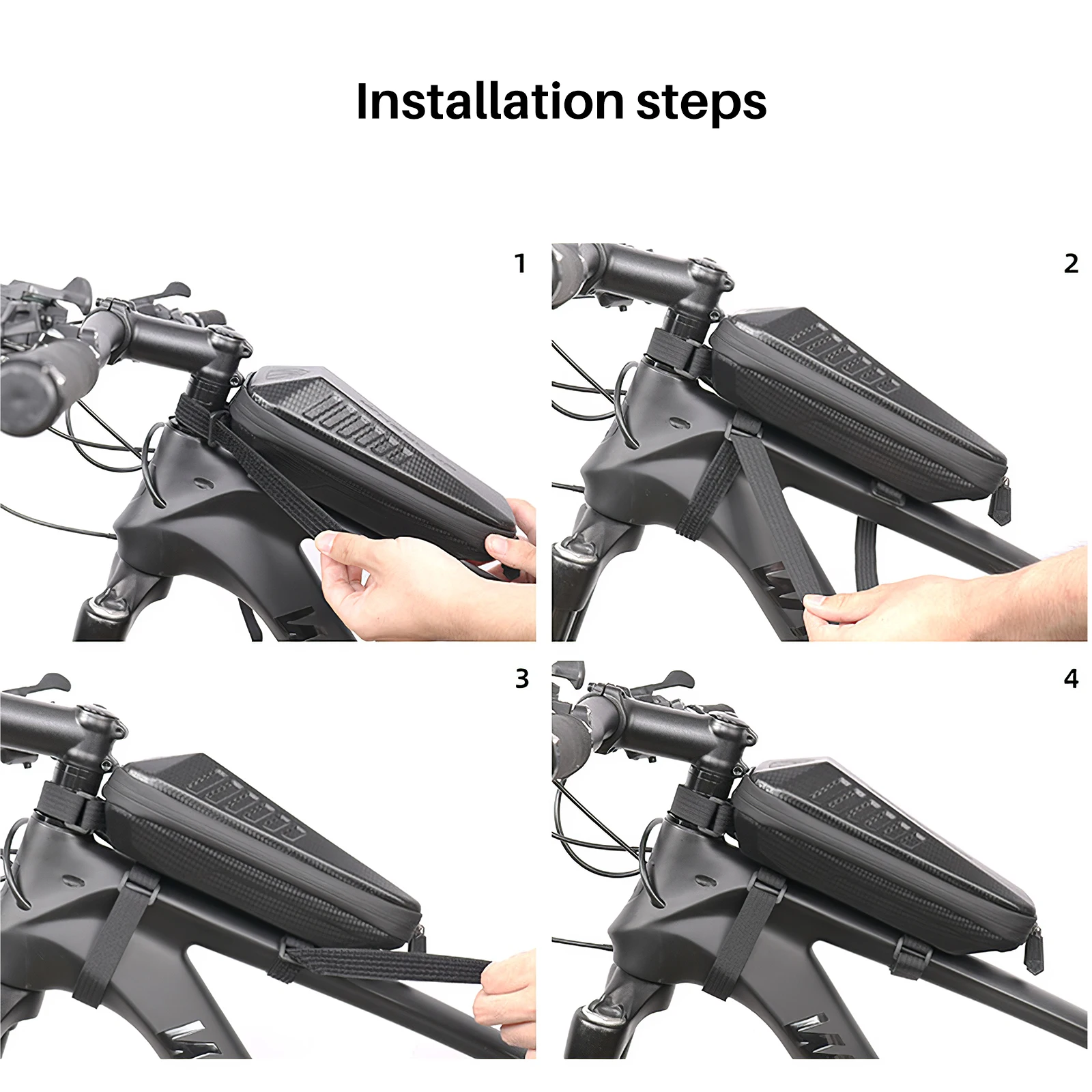 Installation steps

1

2

3

4