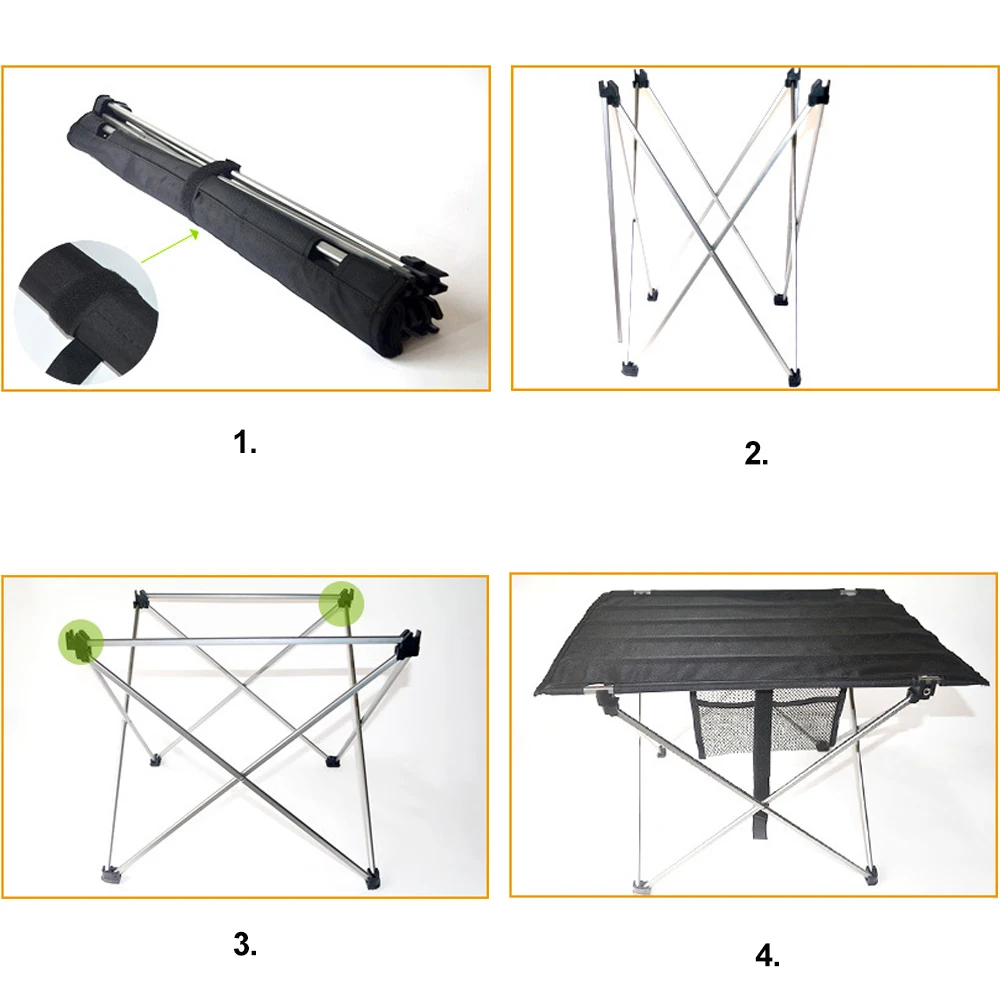 1.

2.

3.

4.