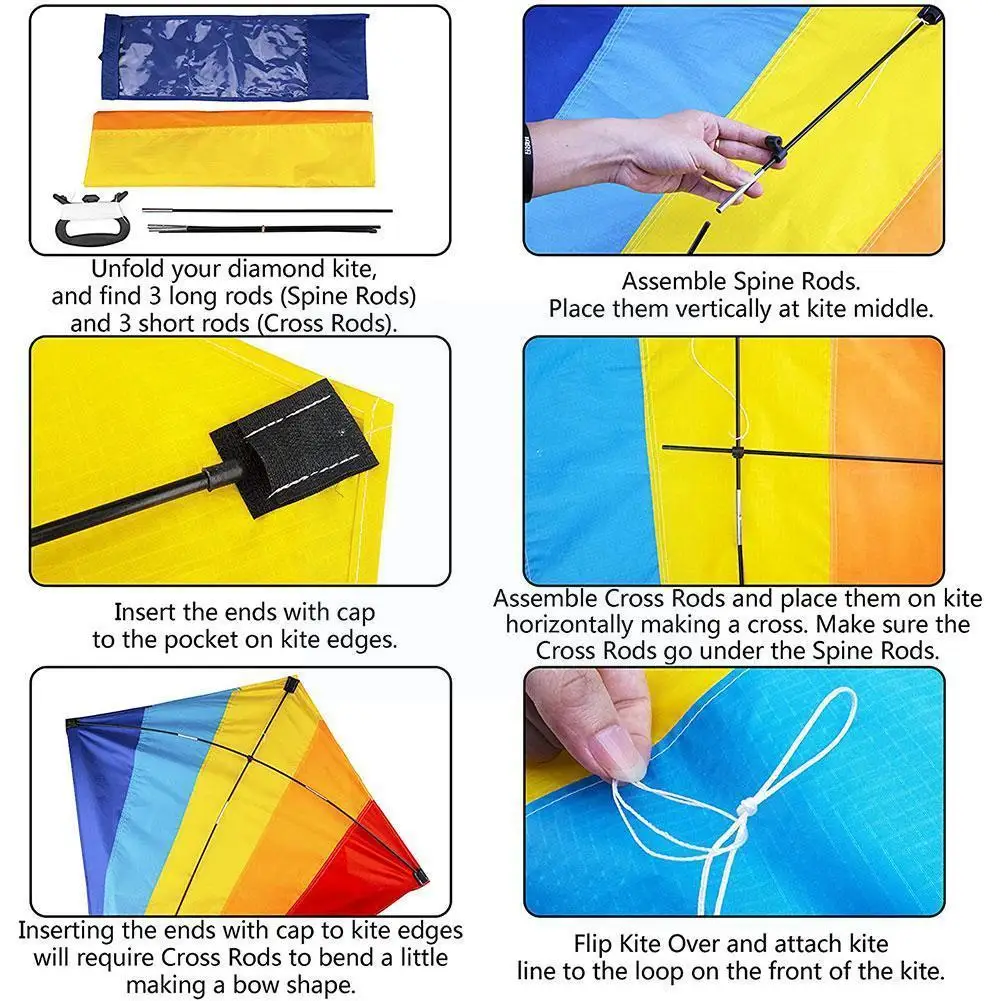 Unfold your diamond kite, and find 3 long rods (Spine Rods) and 3 short rods (Cross Rods).

Assemble Spine Rods. Place them vertically at kite middle.

Insert the ends with cap to the pocket on kite edges.

Assemble Cross Rods and place them on kite horizontally making a cross. Make sure the Cross Rods go under the Spine Rods.

Inserting the ends with cap to kite edges will require Cross Rods to bend a little making a bow shape.

Flip Kite Over and attach kite line to the loop on the front of the kite.