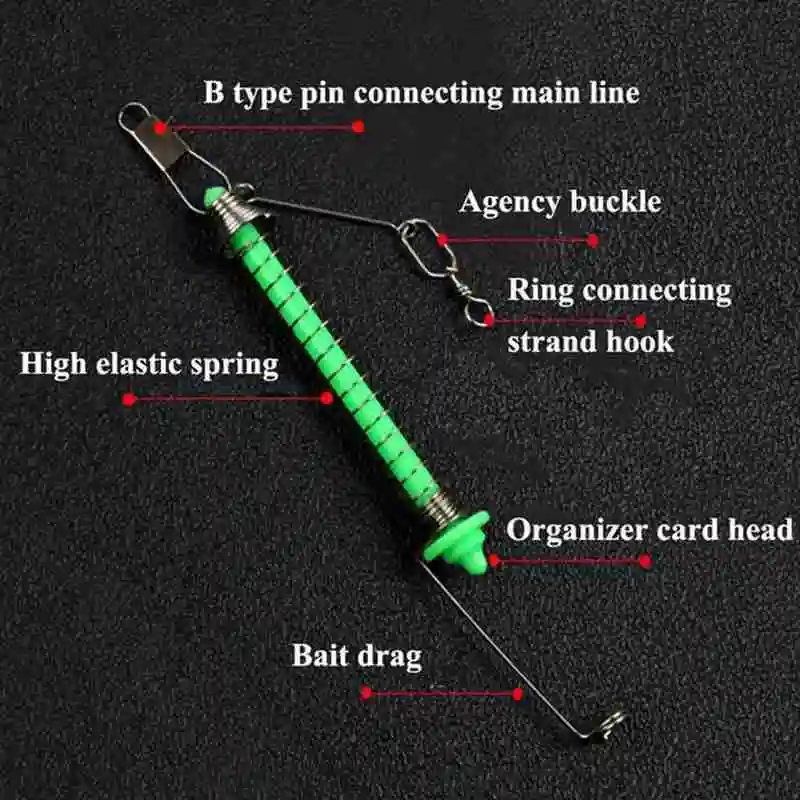 B type pin connecting main line

Agency buckle

Ring connecting strand hook

High elastic spring

Organizer card head

Bait drag