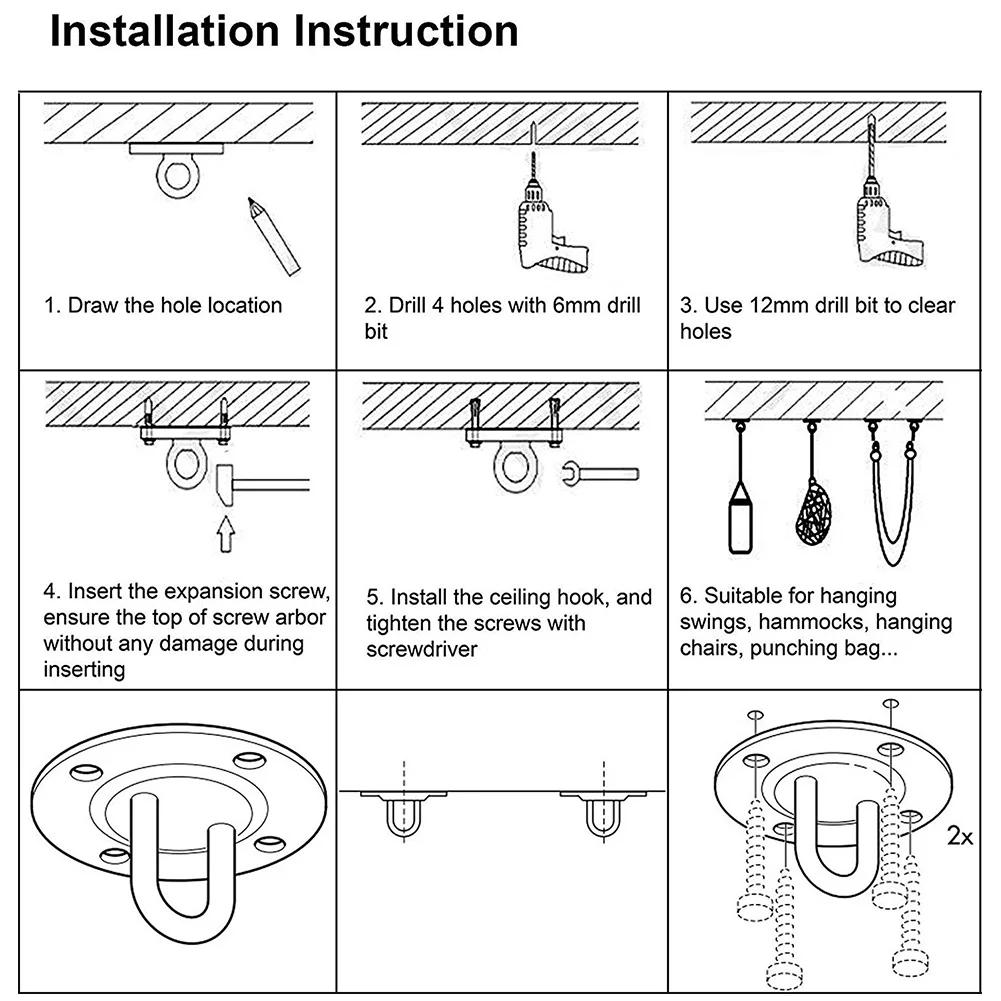 Installation Instruction

1. Draw the hole location

2. Drill 4 holes with 6mm drill bit

3. Use 12mm drill bit to clear holes

4. Insert the expansion screw, ensure the top of screw arbor without any damage during inserting

5. Install the ceiling hook, and tighten the screws with screwdriver

6. Suitable for hanging swings, hammocks, hanging chairs, punching bag...

2x