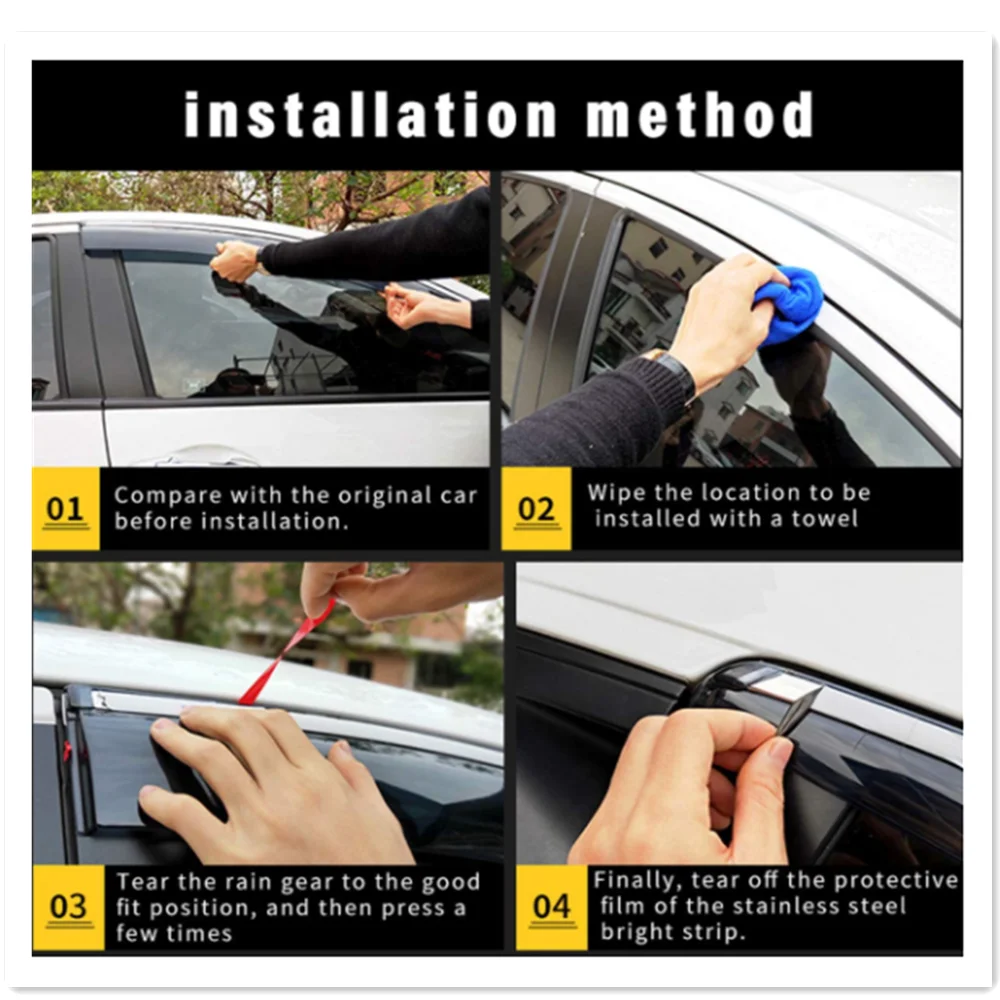 installation method

01 Compare with the original car before installation.

02 Wipe the location to be installed with a towel

03 Tear the rain gear to the good fit position, and then press a few times

04 Finally, tear off the protective film of the stainless steel bright strip.