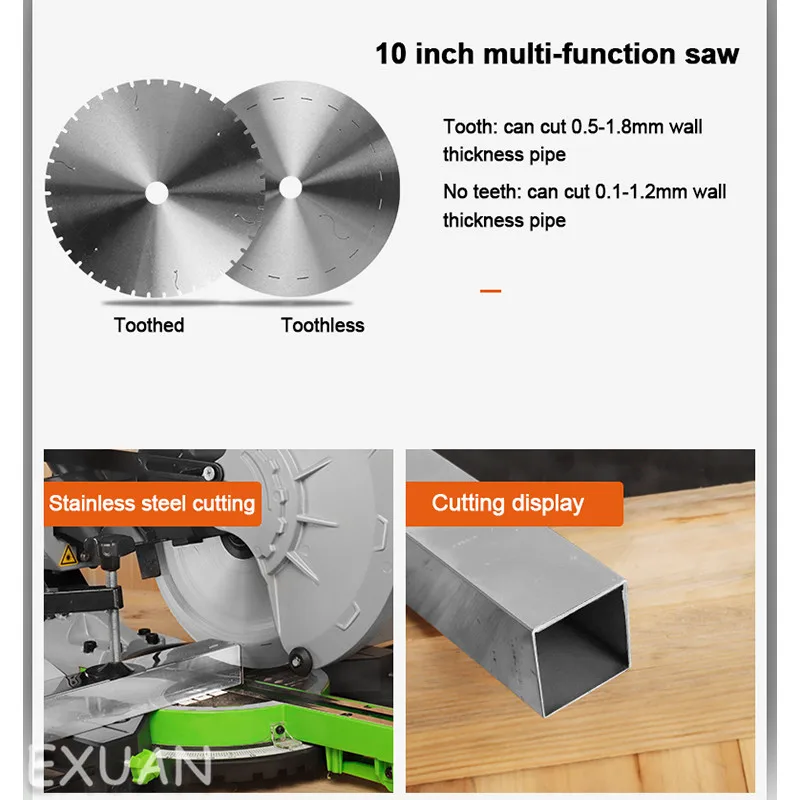 10 inch multi-function saw

Tooth: can cut 0.5-1.8mm wall thickness pipe

No teeth: can cut 0.1-1.2mm wall thickness pipe

Toothed

Toothless

Stainless steel cutting

Cutting display

EXUAN