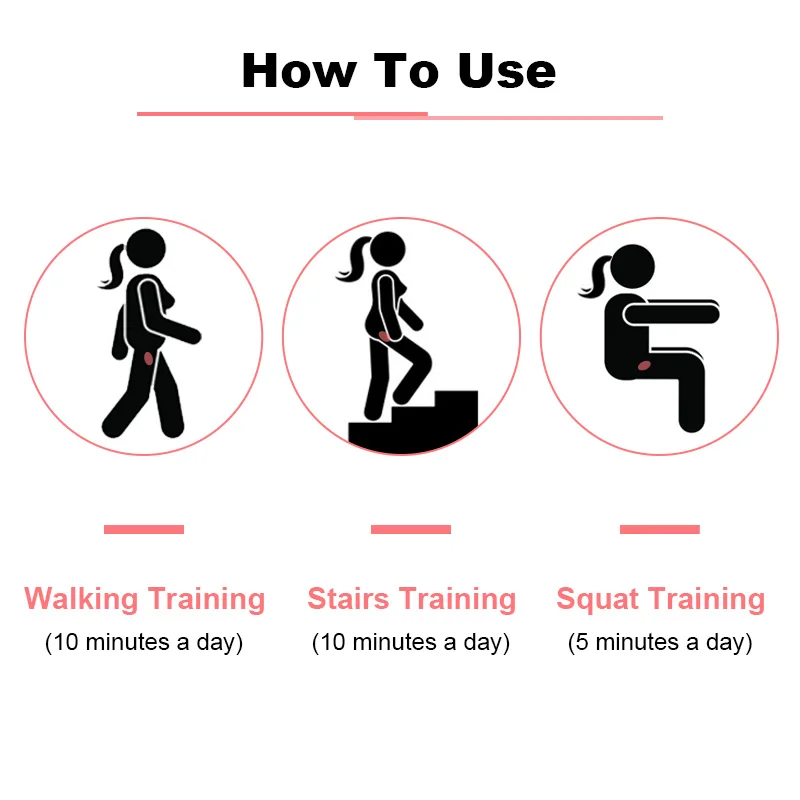 How To Use

Walking Training
(10 minutes a day)

Stairs Training
(10 minutes a day)

Squat Training
(5 minutes a day)