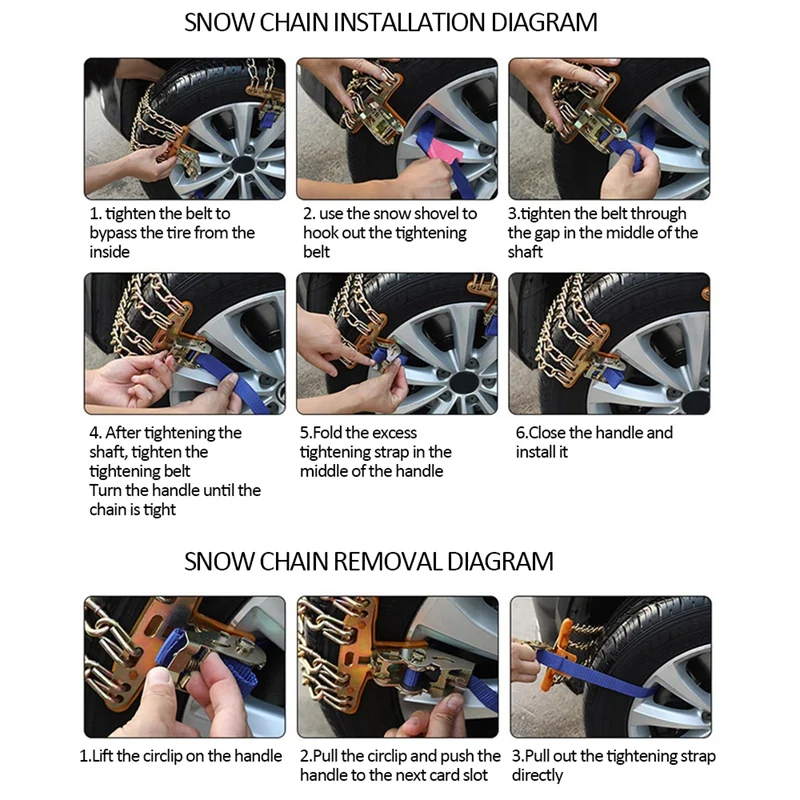 SNOW CHAIN INSTALLATION DIAGRAM

1. tighten the belt to bypass the tire from the inside

2. use the snow shovel to hook out the tightening belt

3.tighten the belt through the gap in the middle of the shaft

4. After tightening the shaft, tighten the tightening belt
Turn the handle until the chain is tight

5.Fold the excess tightening strap in the middle of the handle

6.Close the handle and install it

SNOW CHAIN REMOVAL DIAGRAM

1.Lift the circlip on the handle

2.Pull the circlip and push the handle to the next card slot

3.Pull out the tightening strap directly