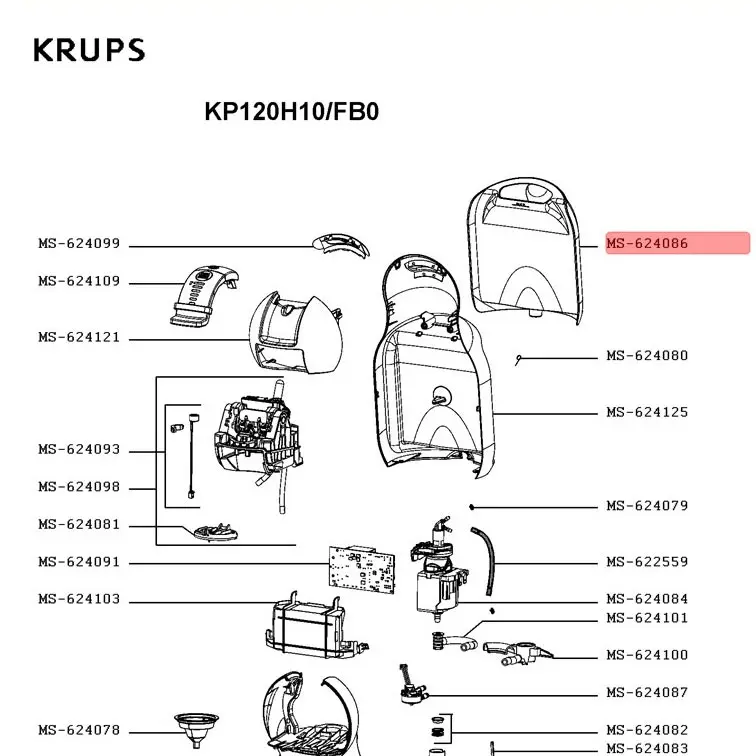 KRUPS

KP120H10/FB0

MS-624099
MS-624109
MS-624121
MS-624093
MS-624098
MS-624081
MS-624091
MS-624103
MS-624078

MS-624086
MS-624080
MS-624125
MS-624079
MS-622559
MS-624084
MS-624101
MS-624100
MS-624087
MS-624082
MS-624083