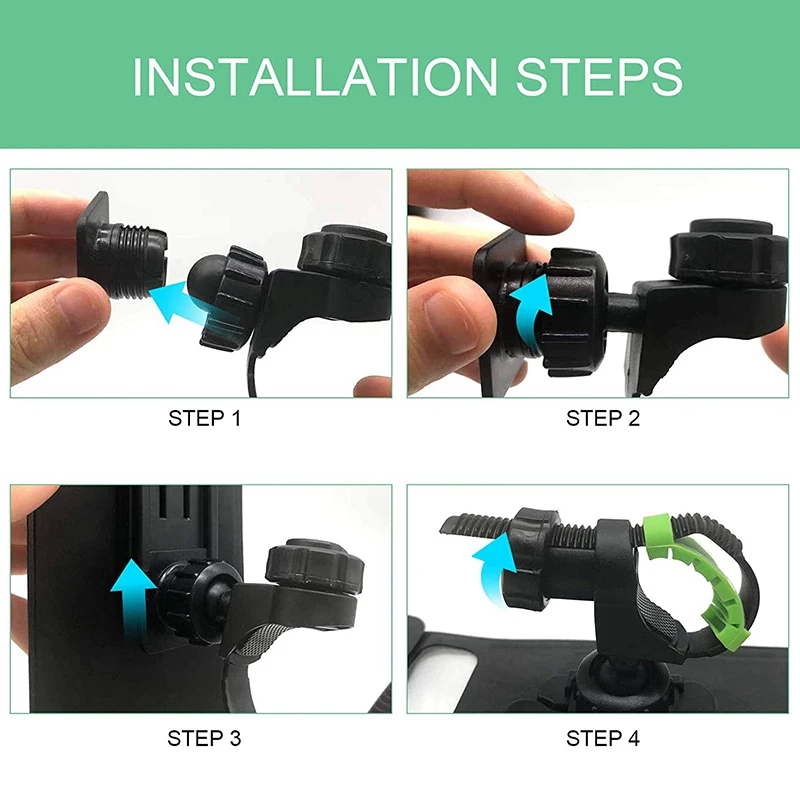 INSTALLATION STEPS

STEP 1

STEP 2

STEP 3

STEP 4