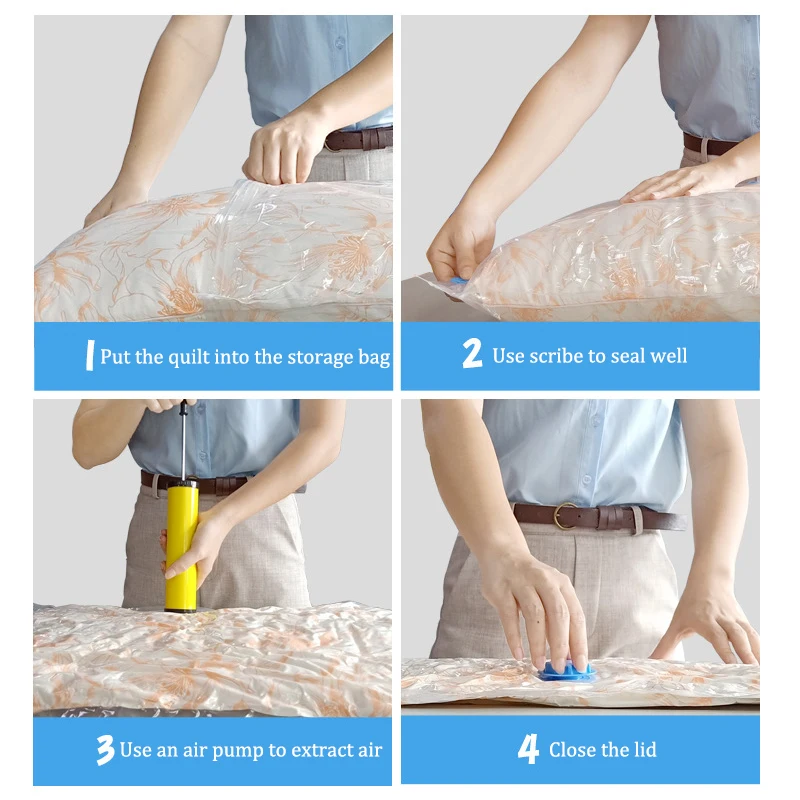 1 Put the quilt into the storage bag

2 Use scribe to seal well

3 Use an air pump to extract air

4 Close the lid