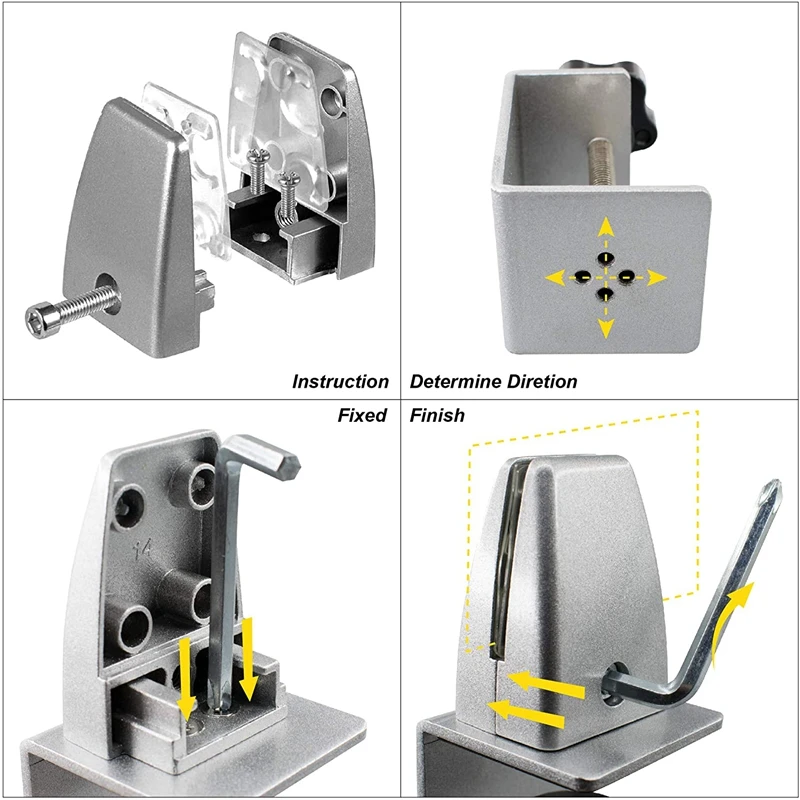 Instruction

Determine Diretion

Fixed

Finish

14