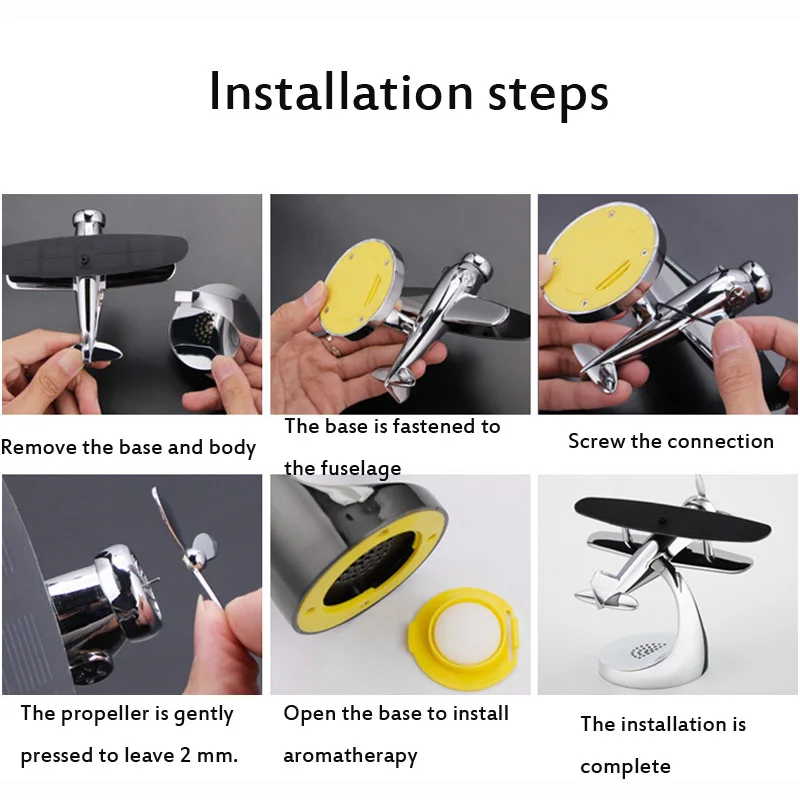 Installation steps

Remove the base and body

The base is fastened to the fuselage

Screw the connection

The propeller is gently pressed to leave 2 mm.

Open the base to install aromatherapy

The installation is complete