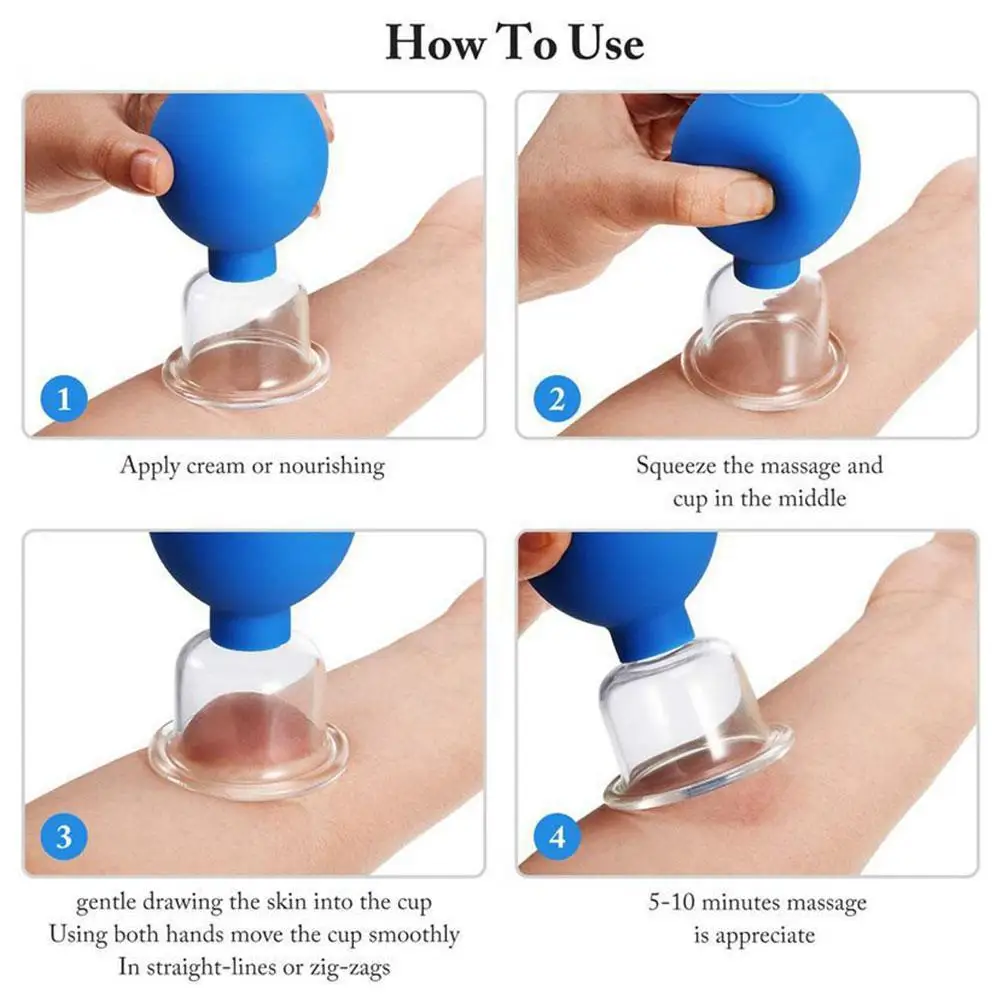 How To Use

1

Apply cream or nourishing

2

Squeeze the massage and cup in the middle

3

gentle drawing the skin into the cup
Using both hands move the cup smoothly
In straight-lines or zig-zags

4

5-10 minutes massage is appreciate