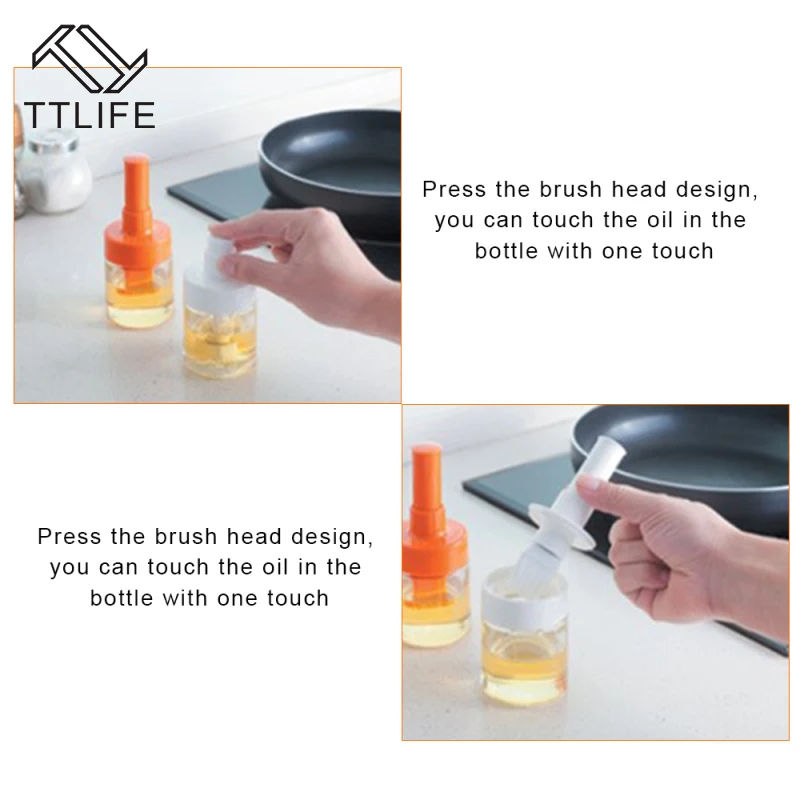 TTLIFE

Press the brush head design, you can touch the oil in the bottle with one touch

Press the brush head design, you can touch the oil in the bottle with one touch