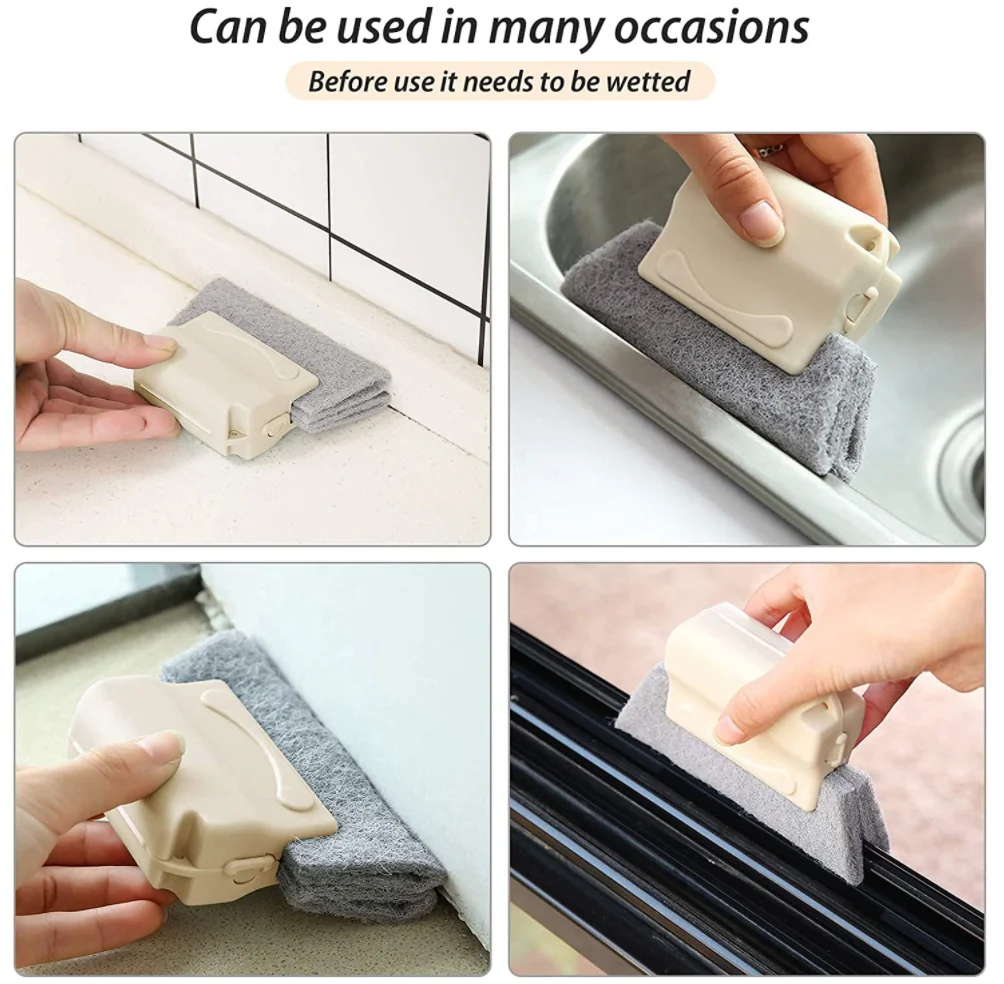 Can be used in many occasions

Before use it needs to be wetted