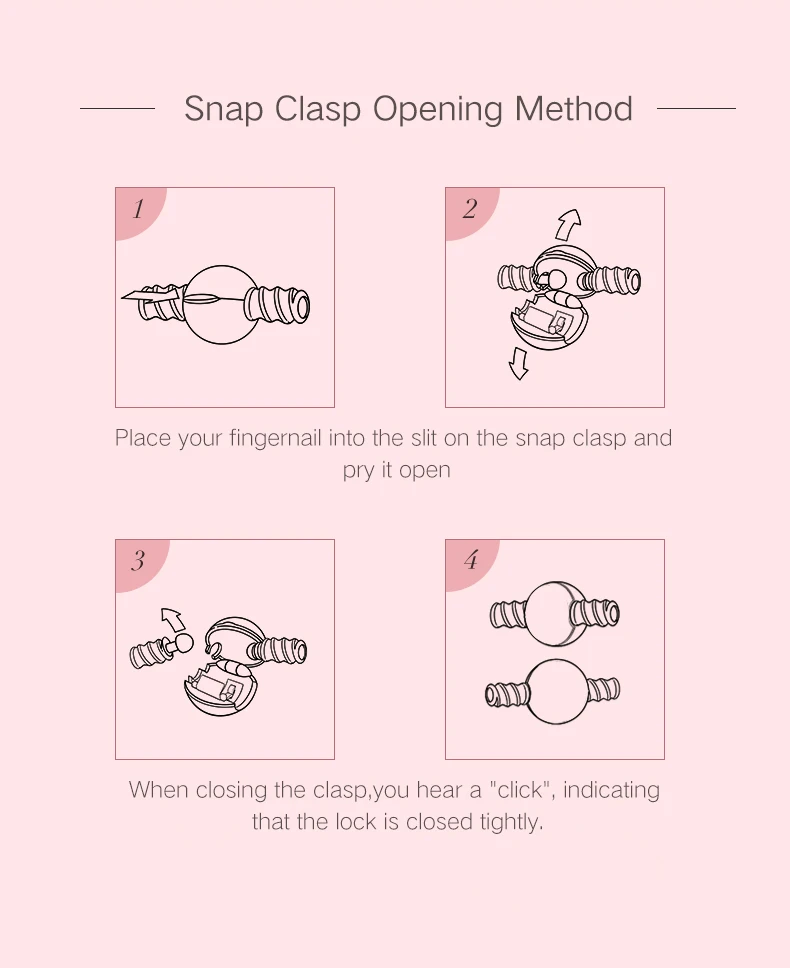 Snap Clasp Opening Method

1

2

Place your fingernail into the slit on the snap clasp and pry it open

3

4

When closing the clasp,you hear a "click", indicating that the lock is closed tightly.