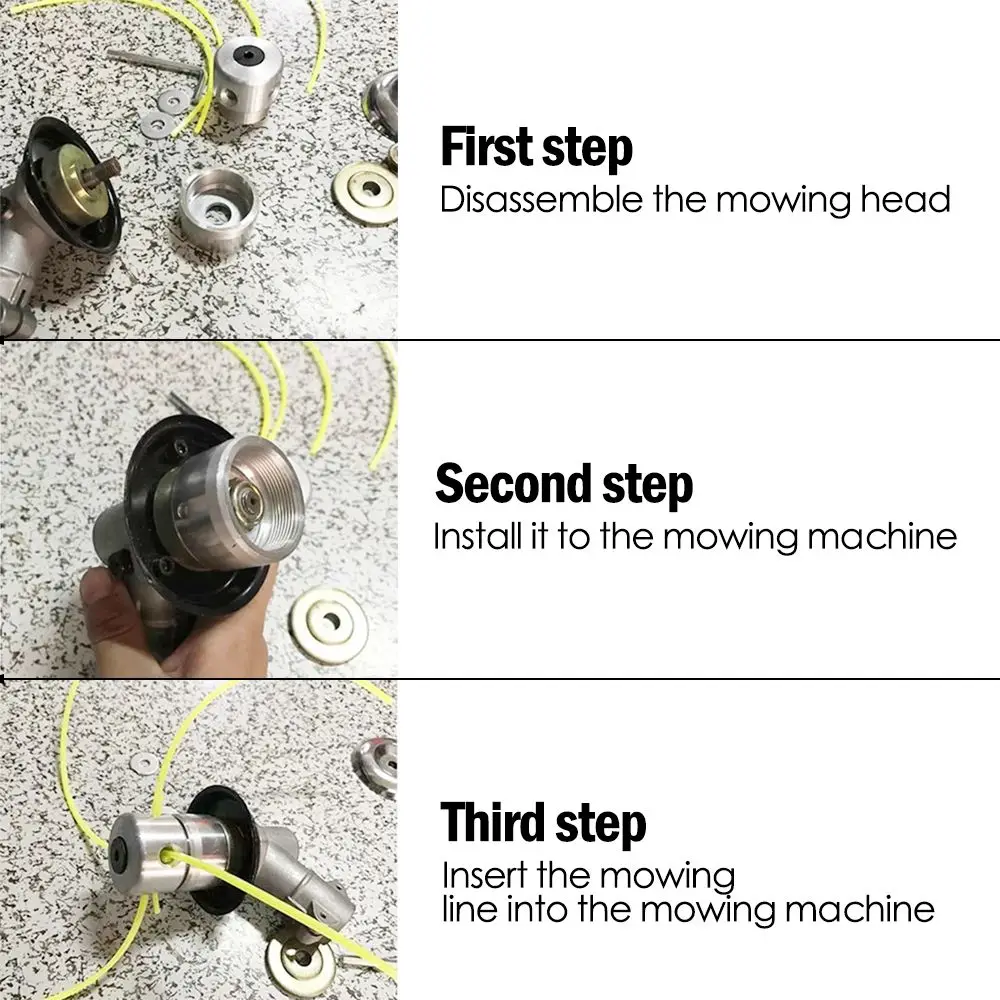 First step
Disassemble the mowing head

Second step
Install it to the mowing machine

Third step
Insert the mowing line into the mowing machine