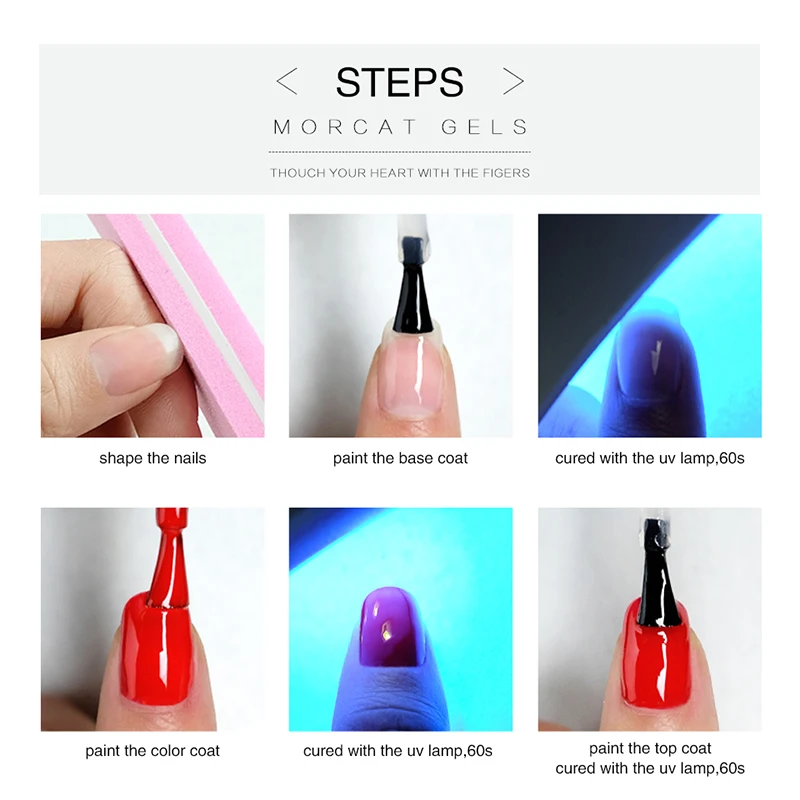 < STEPS >
MORCAT GELS

THOUCH YOUR HEART WITH THE FIGERS

shape the nails

paint the base coat

cured with the uv lamp,60s

paint the color coat

cured with the uv lamp,60s

paint the top coat
cured with the uv lamp,60s