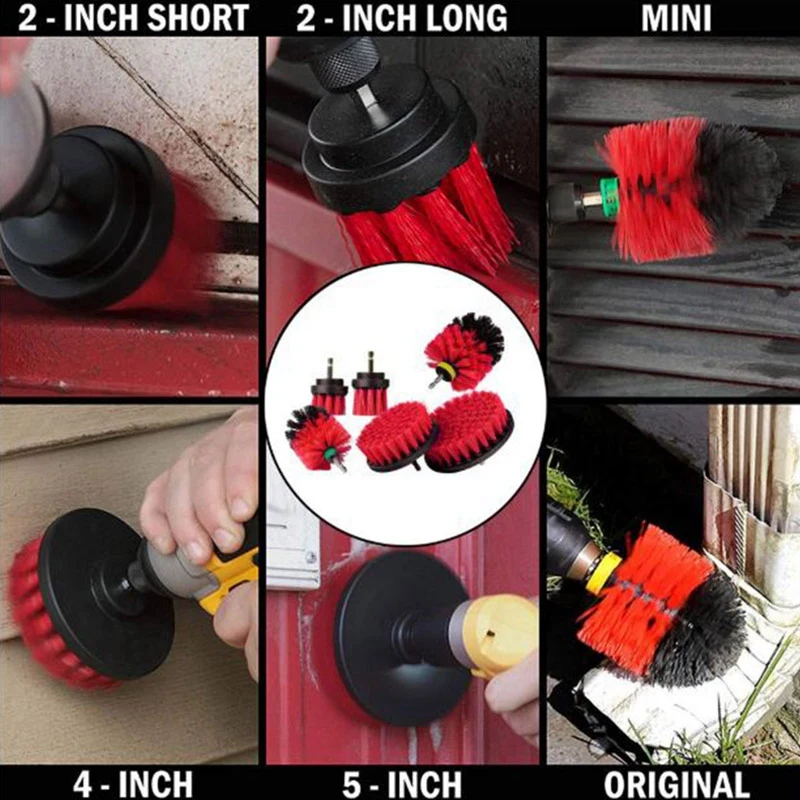 2 - INCH SHORT
2 - INCH LONG
MINI

4 - INCH
5 - INCH
ORIGINAL