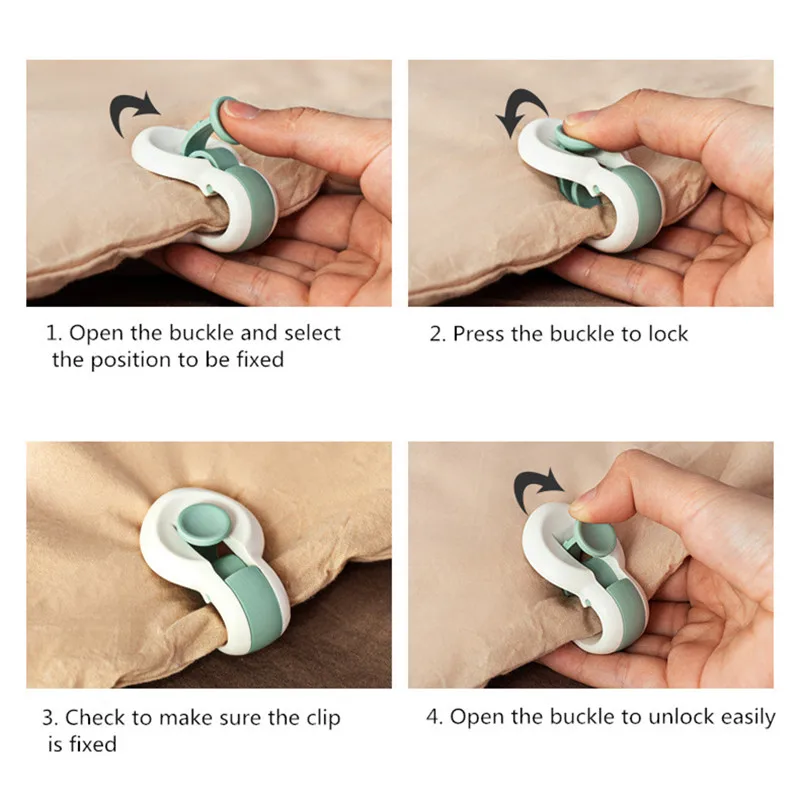 1. Open the buckle and select the position to be fixed

2. Press the buckle to lock

3. Check to make sure the clip is fixed

4. Open the buckle to unlock easily