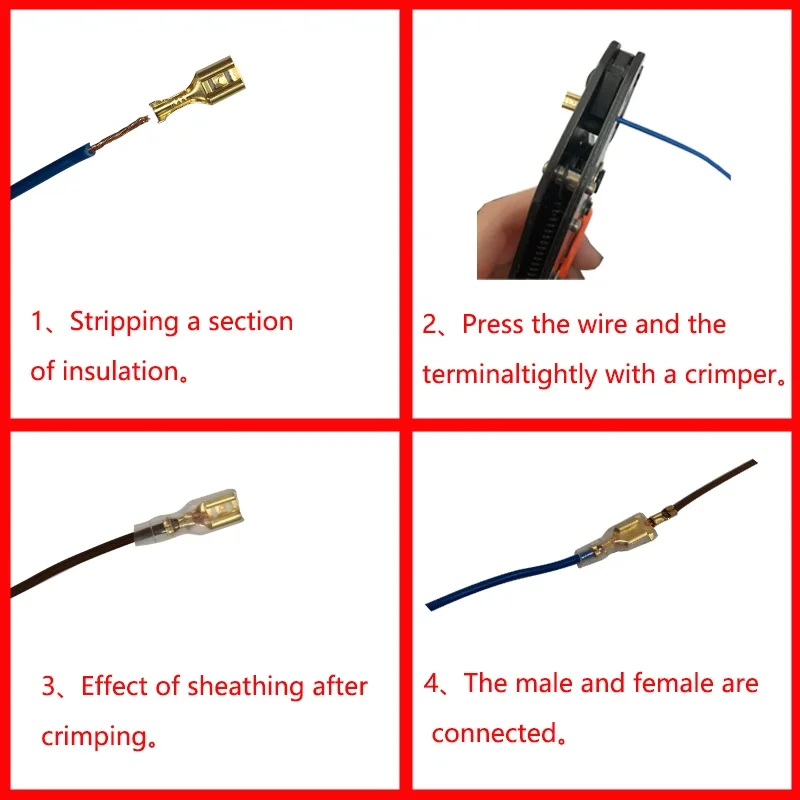 1、Stripping a section of insulation。

2、Press the wire and the terminaltightly with a crimper。

3、Effect of sheathing after crimping。

4、The male and female are connected。